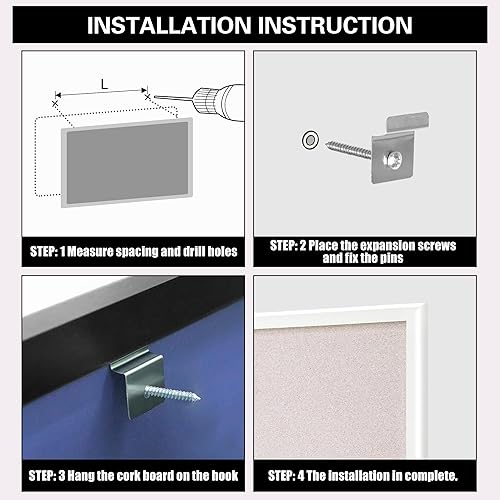 INSTALLATION INSTRUCTION

L

STEP: 1 Measure spacing and drill holes

STEP: 2 Place the expansion screws and fix the pins

STEP: 3 Hang the cork board on the hook

STEP: 4 The installation in complete.