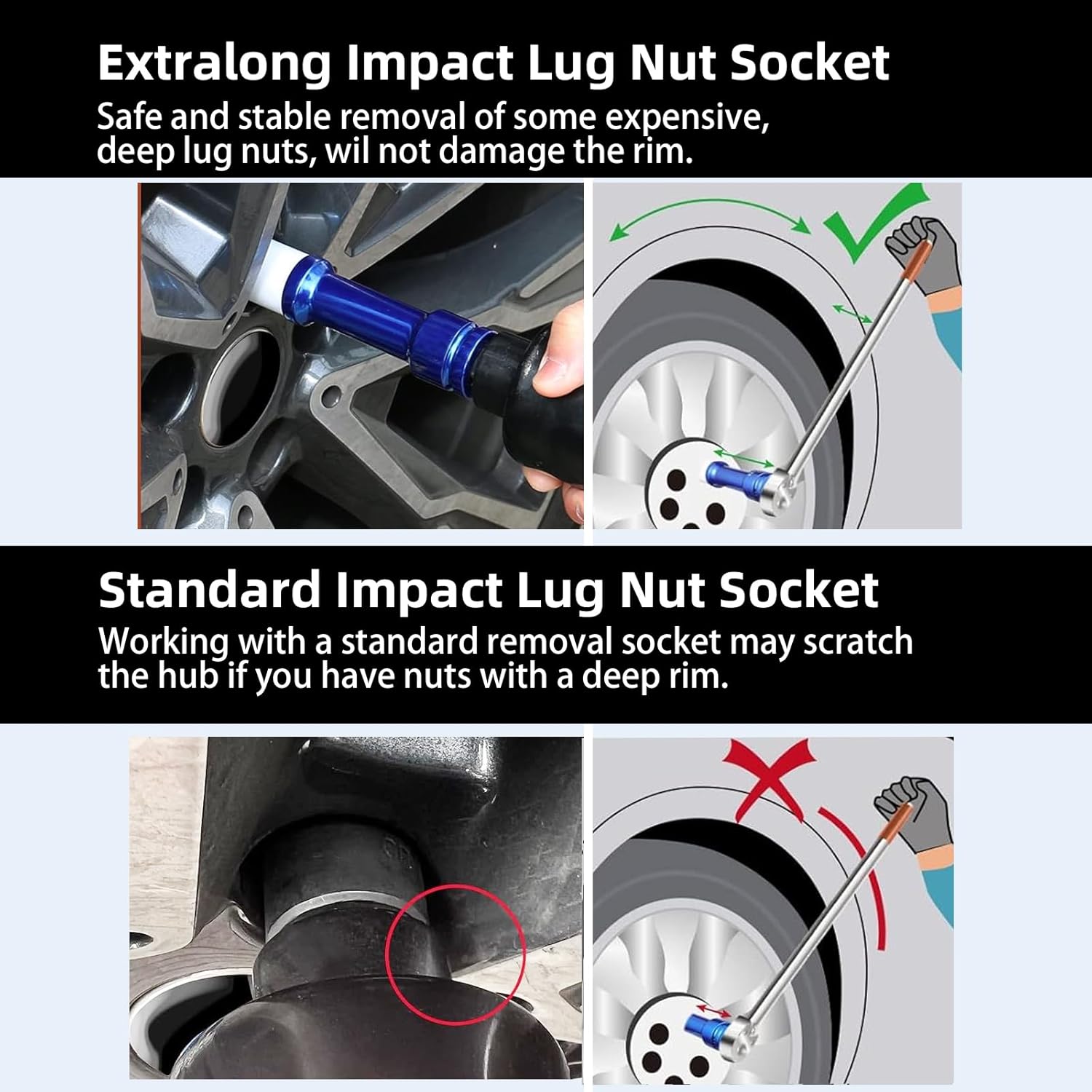 Extralong Impact Lug Nut Socket

Safe and stable removal of some expensive, deep lug nuts, wil not damage the rim.

Standard Impact Lug Nut Socket

Working with a standard removal socket may scratch the hub if you have nuts with a deep rim.