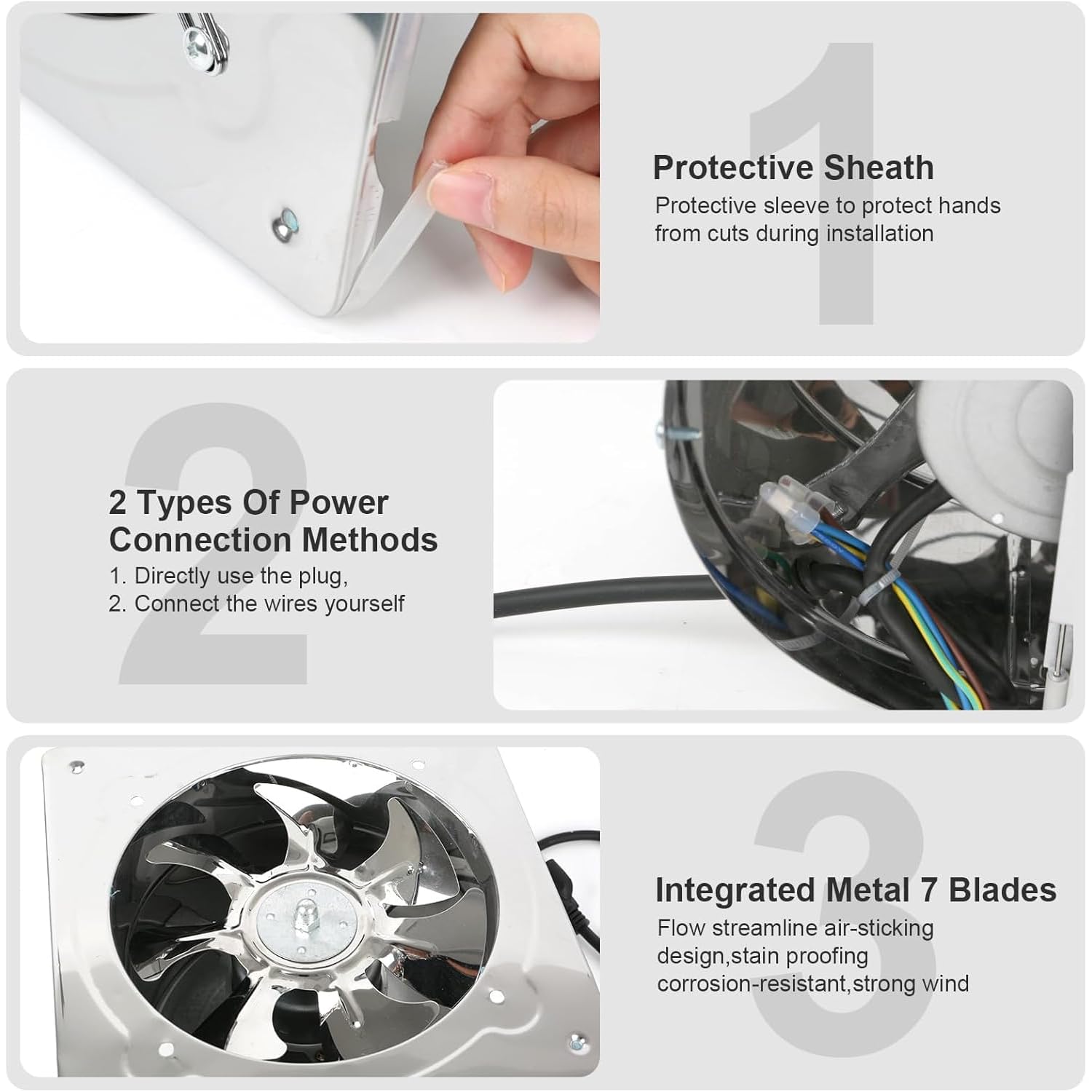 1

Protective Sheath

Protective sleeve to protect hands from cuts during installation

2

2 Types Of Power Connection Methods

1. Directly use the plug,
2. Connect the wires yourself

3

Integrated Metal 7 Blades

Flow streamline air-sticking design,stain proofing corrosion-resistant,strong wind