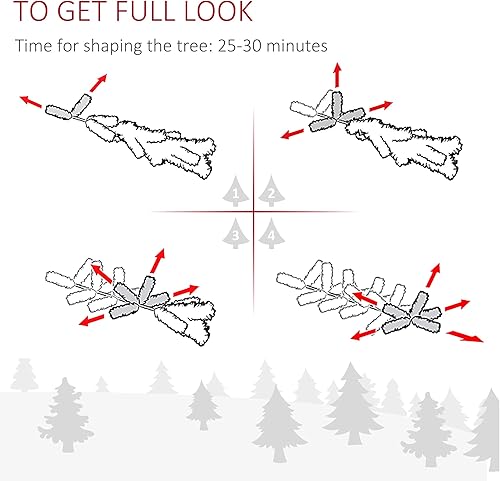 TO GET FULL LOOK

Time for shaping the tree: 25-30 minutes

1
2
3
4