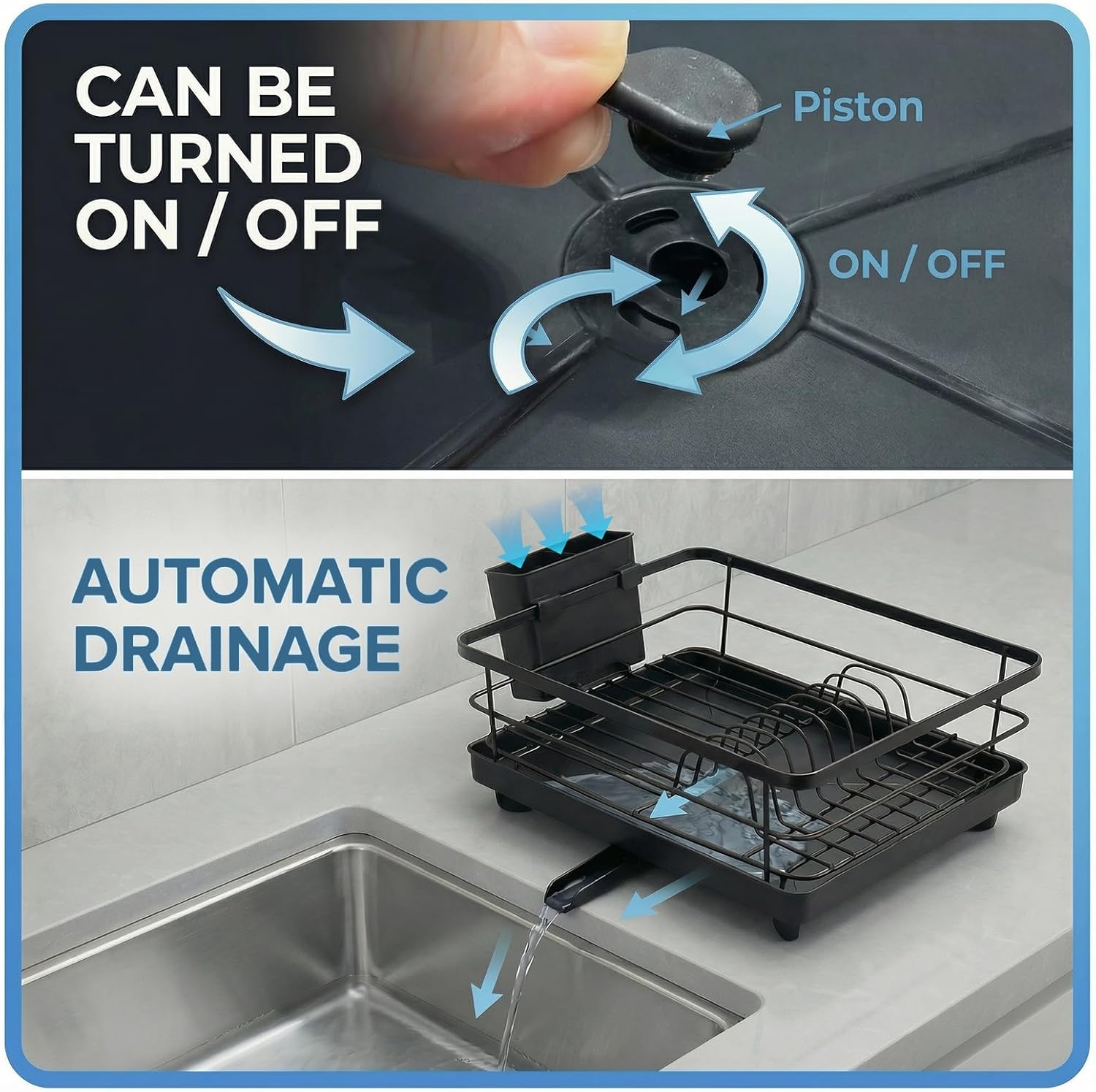 CAN BE TURNED ON / OFF

Piston

ON / OFF

AUTOMATIC DRAINAGE