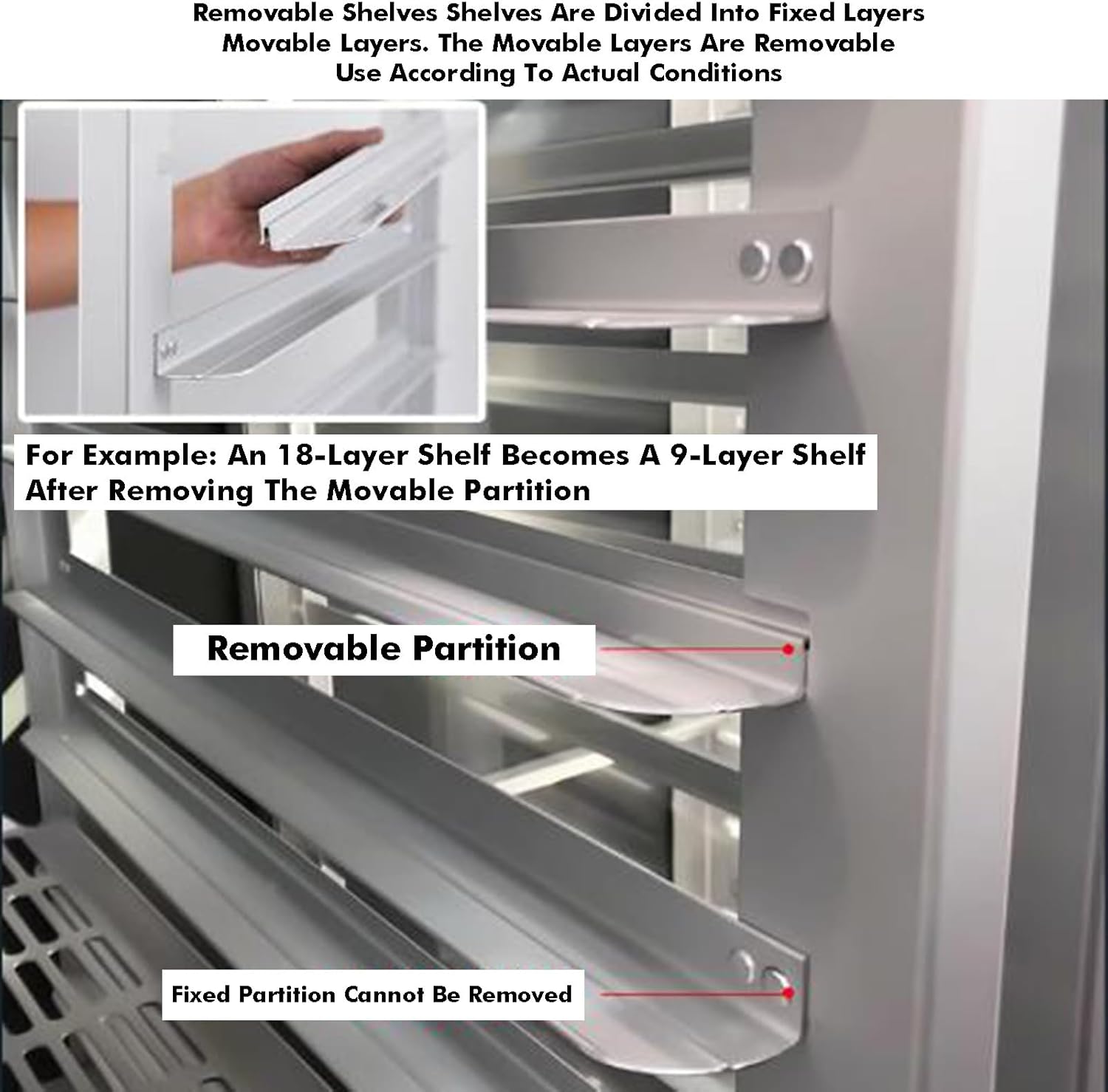 Removable Shelves Shelves Are Divided Into Fixed Layers Movable Layers. The Movable Layers Are Removable Use According To Actual Conditions

For Example: An 18-Layer Shelf Becomes A 9-Layer Shelf After Removing The Movable Partition

Removable Partition

Fixed Partition Cannot Be Removed