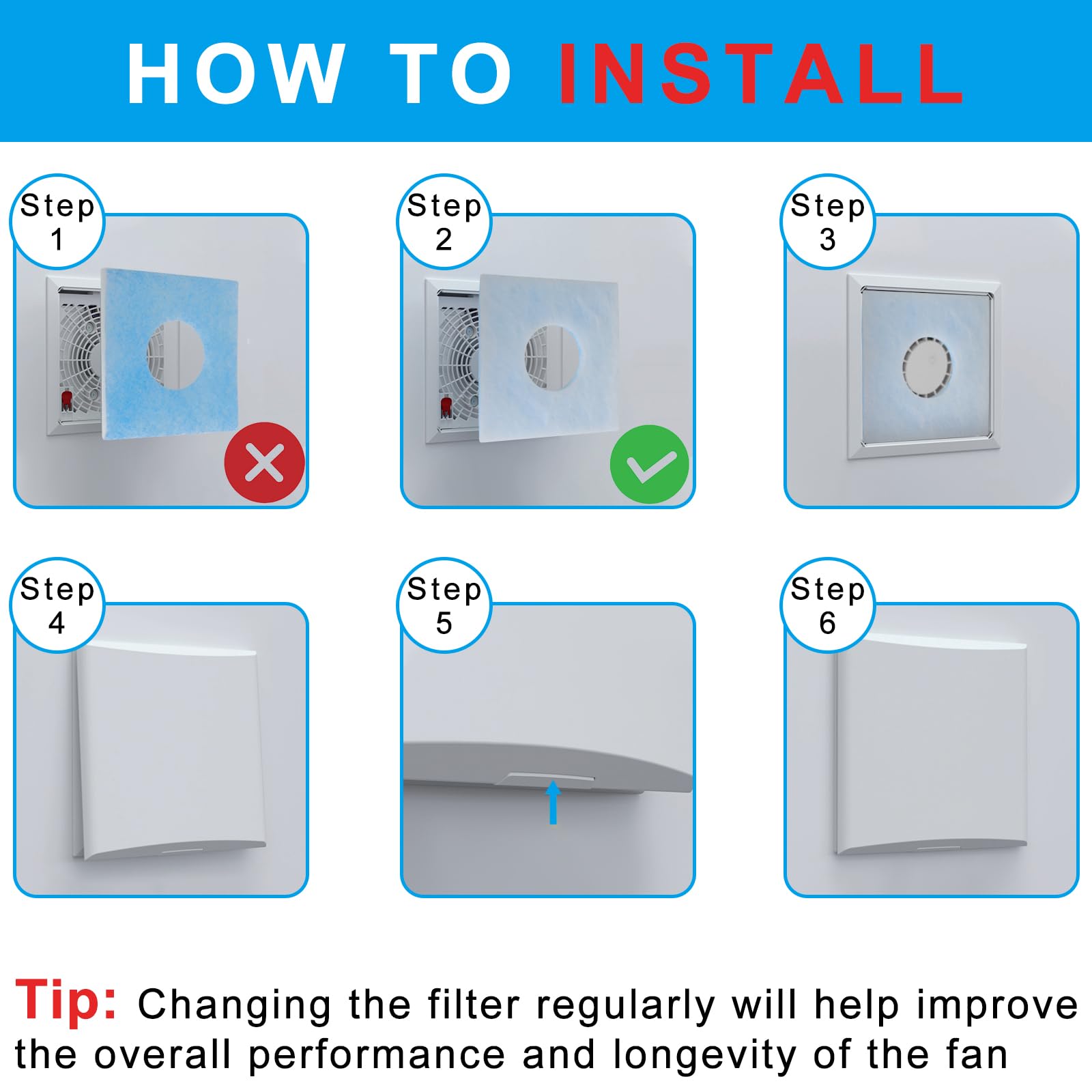 HOW TO INSTALL

Step 1

Step 2

Step 3

Step 4

Step 5

Step 6

Tip: Changing the filter regularly will help improve the overall performance and longevity of the fan