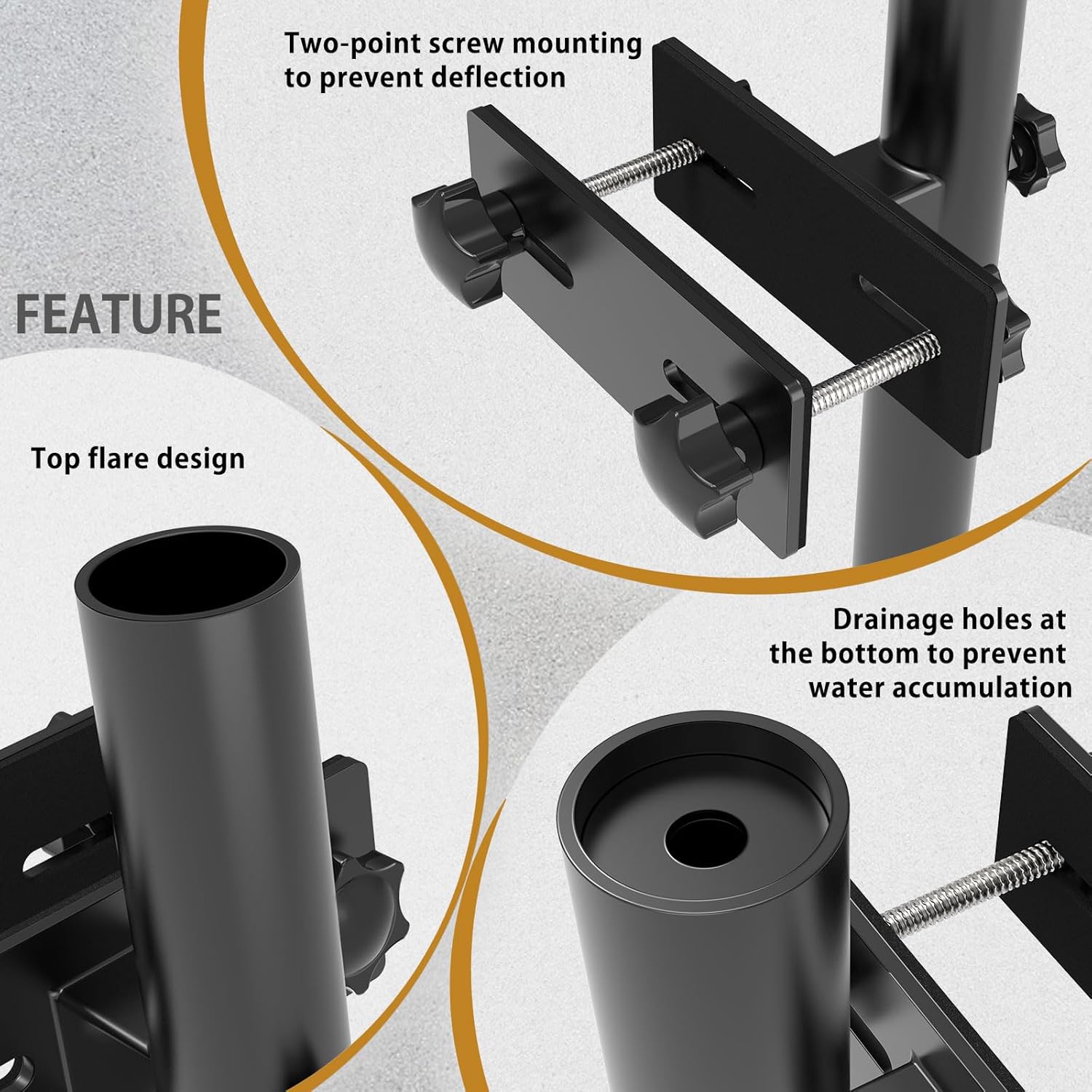 Two-point screw mounting to prevent deflection

FEATURE

Top flare design

Drainage holes at the bottom to prevent water accumulation