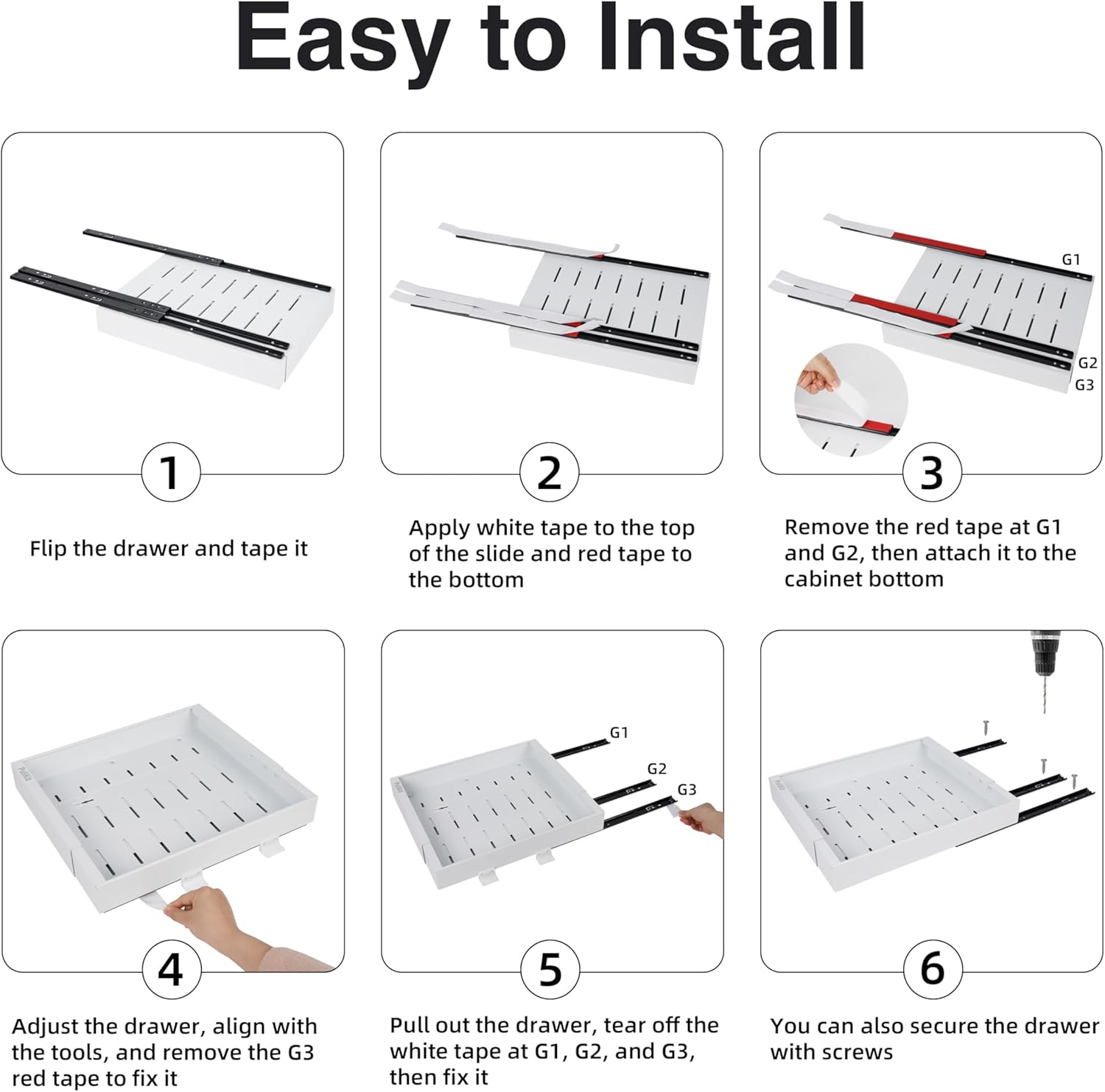 Easy to Install

1

Flip the drawer and tape it

2

Apply white tape to the top of the slide and red tape to the bottom

G1
G2
G3

3

Remove the red tape at G1 and G2, then attach it to the cabinet bottom

4

Adjust the drawer, align with the tools, and remove the G3 red tape to fix it

G1
G2
G3

5

Pull out the drawer, tear off the white tape at G1, G2, and G3, then fix it

6

You can also secure the drawer with screws