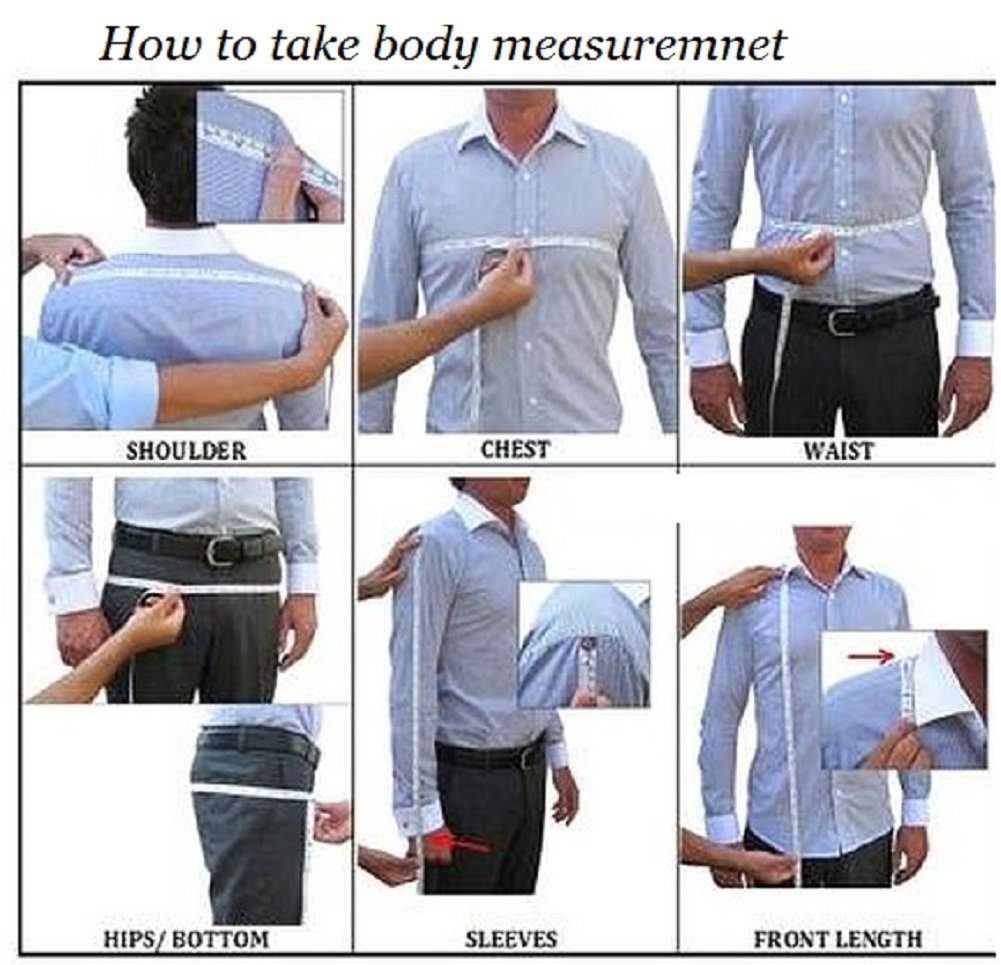 How to take body measuremnet

SHOULDER

CHEST

WAIST

HIPS/ BOTTOM

SLEEVES

FRONT LENGTH