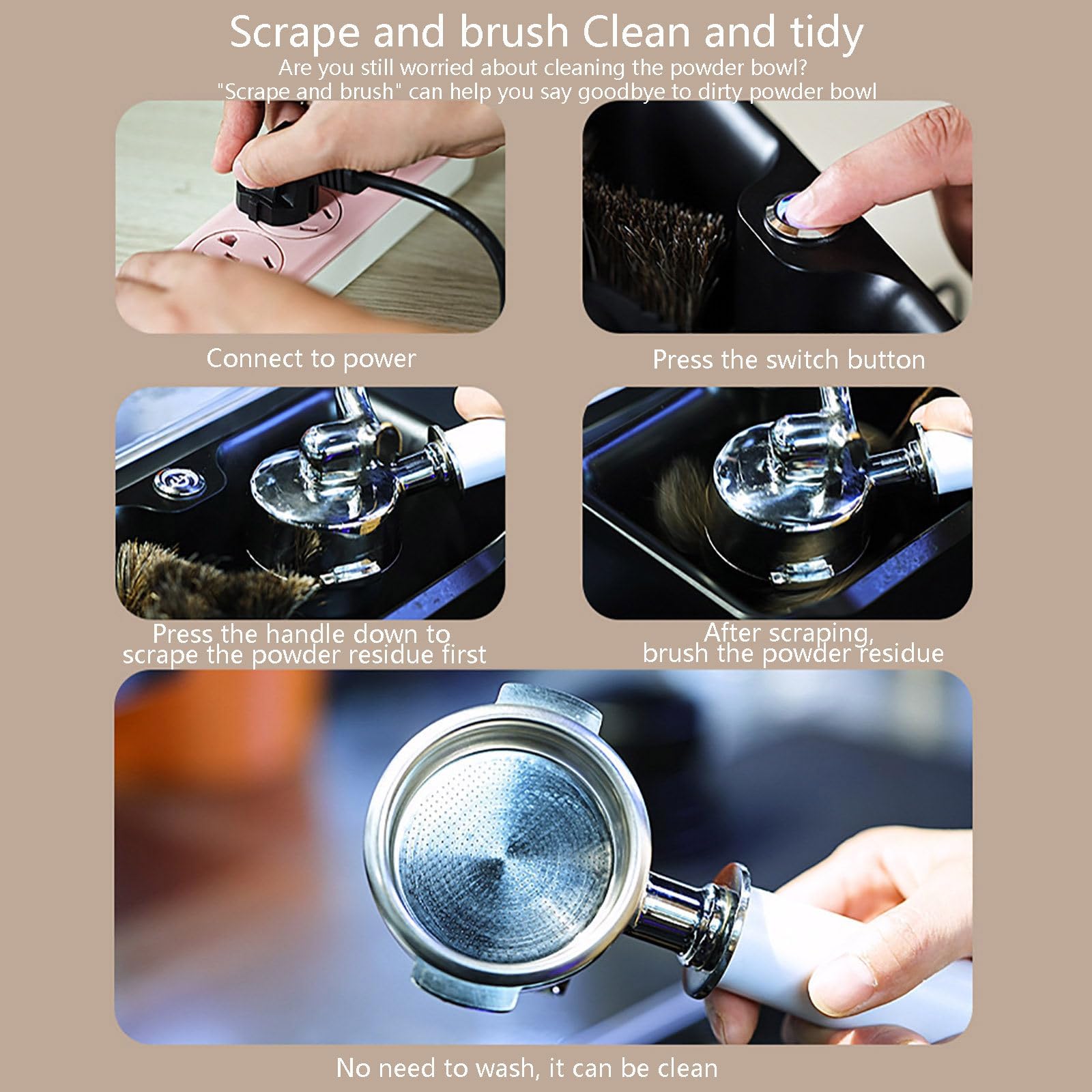 Scrape and brush Clean and tidy

Are you still worried about cleaning the powder bowl?
"Scrape and brush" can help you say goodbye to dirty powder bowl

Connect to power

Press the switch button

Press the handle down to scrape the powder residue first

After scraping, brush the powder residue

No need to wash, it can be clean