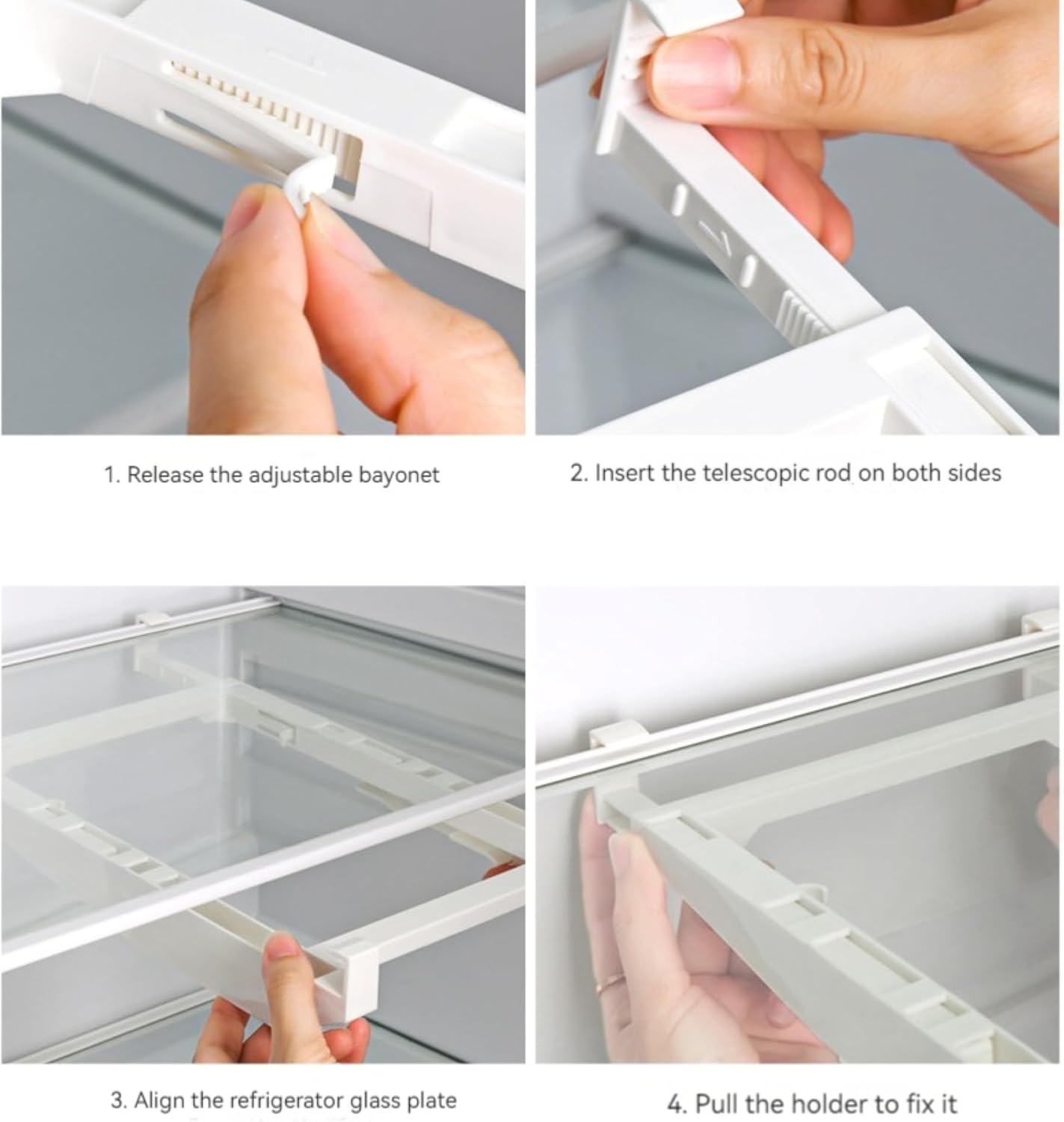 1. Release the adjustable bayonet

2. Insert the telescopic rod on both sides

3. Align the refrigerator glass plate

4. Pull the holder to fix it