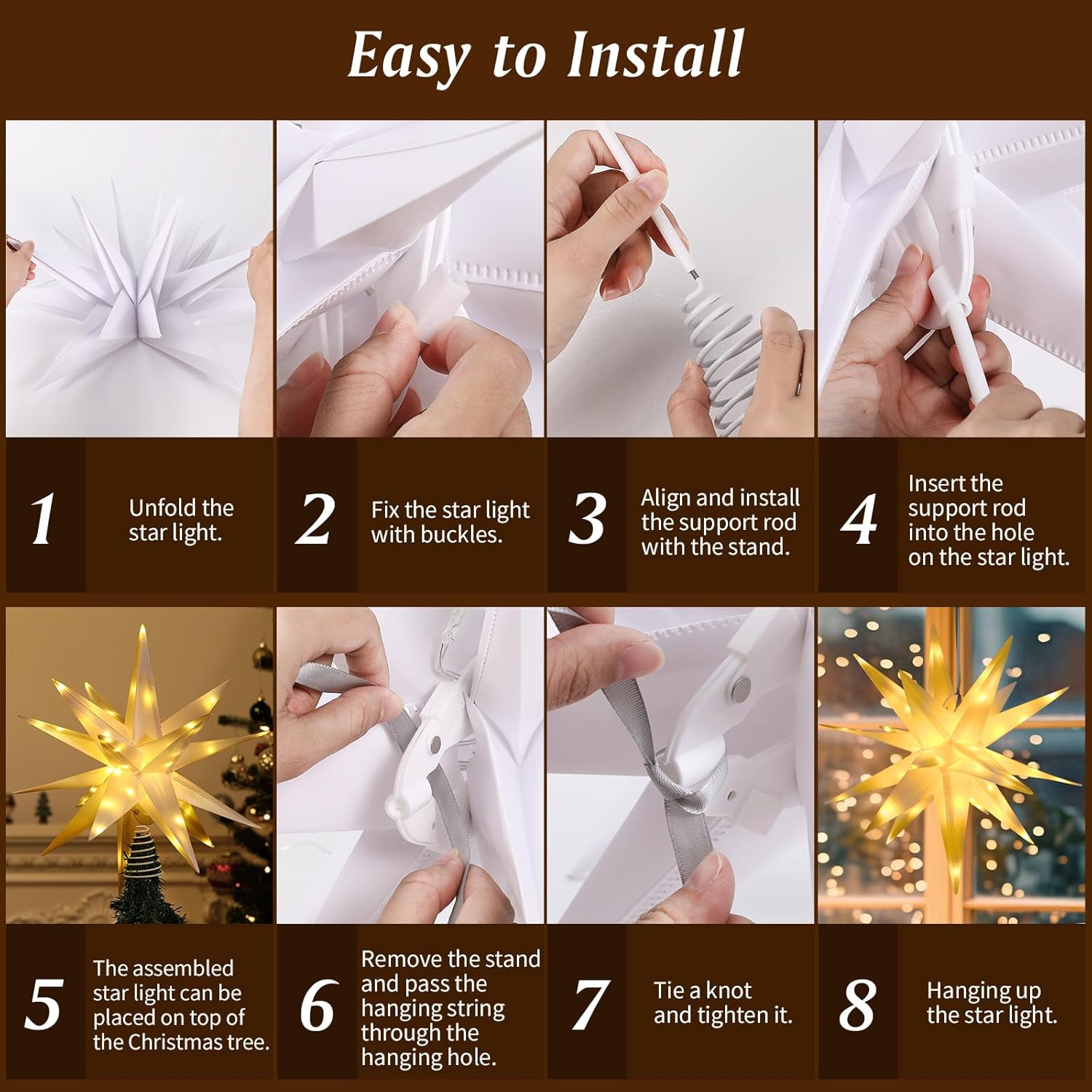 Easy to Install

1 Unfold the star light.

2 Fix the star light with buckles.

3 Align and install the support rod with the stand.

4 Insert the support rod into the hole on the star light.

5 The assembled star light can be placed on top of the Christmas tree.

6 Remove the stand and pass the hanging string through the hanging hole.

7 Tie a knot and tighten it.

8 Hanging up the star light.