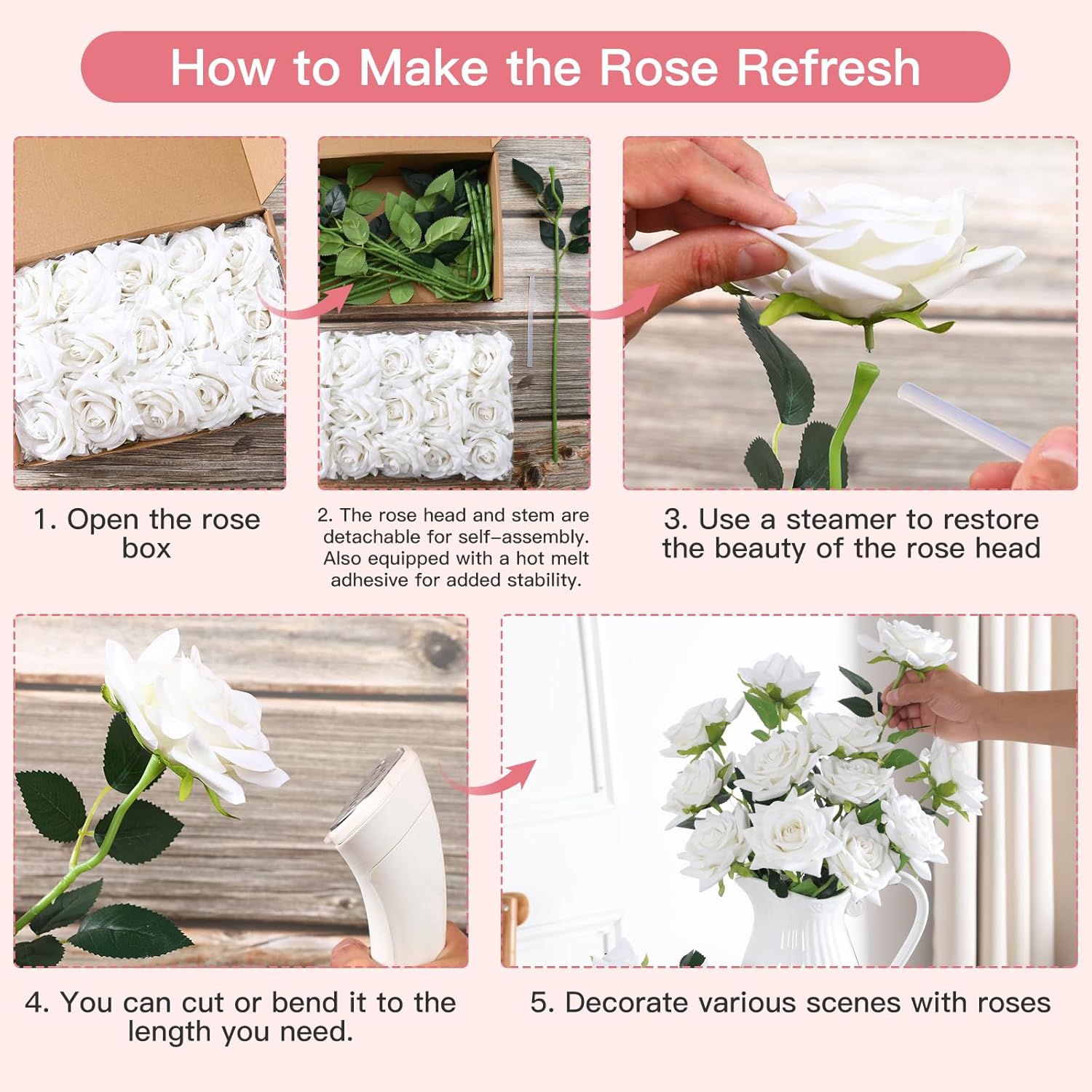 How to Make the Rose Refresh

1. Open the rose box

2. The rose head and stem are detachable for self-assembly. Also equipped with a hot melt adhesive for added stability.

3. Use a steamer to restore the beauty of the rose head

4. You can cut or bend it to the length you need.

5. Decorate various scenes with roses