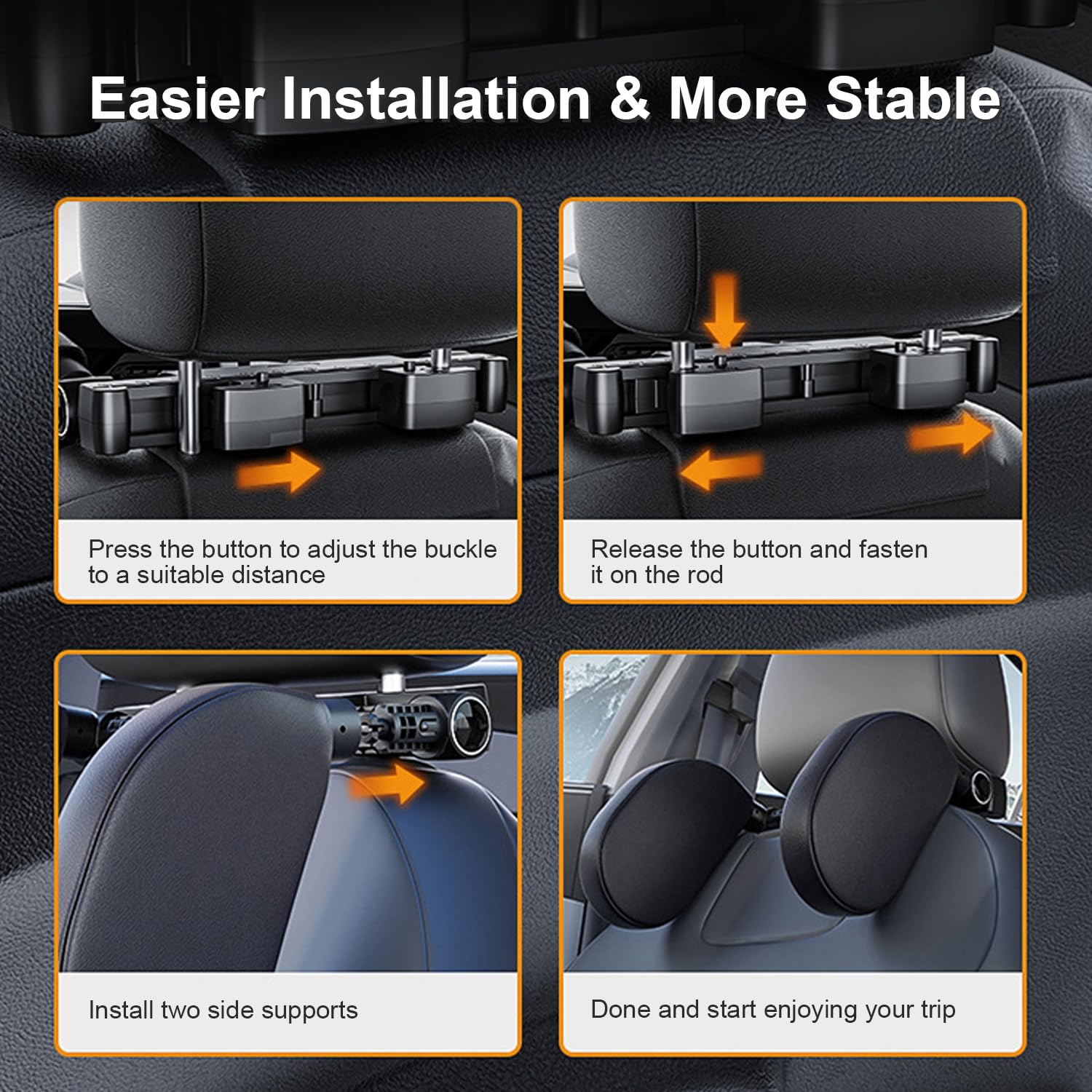 Easier Installation & More Stable

Press the button to adjust the buckle to a suitable distance

Release the button and fasten it on the rod

Install two side supports

Done and start enjoying your trip