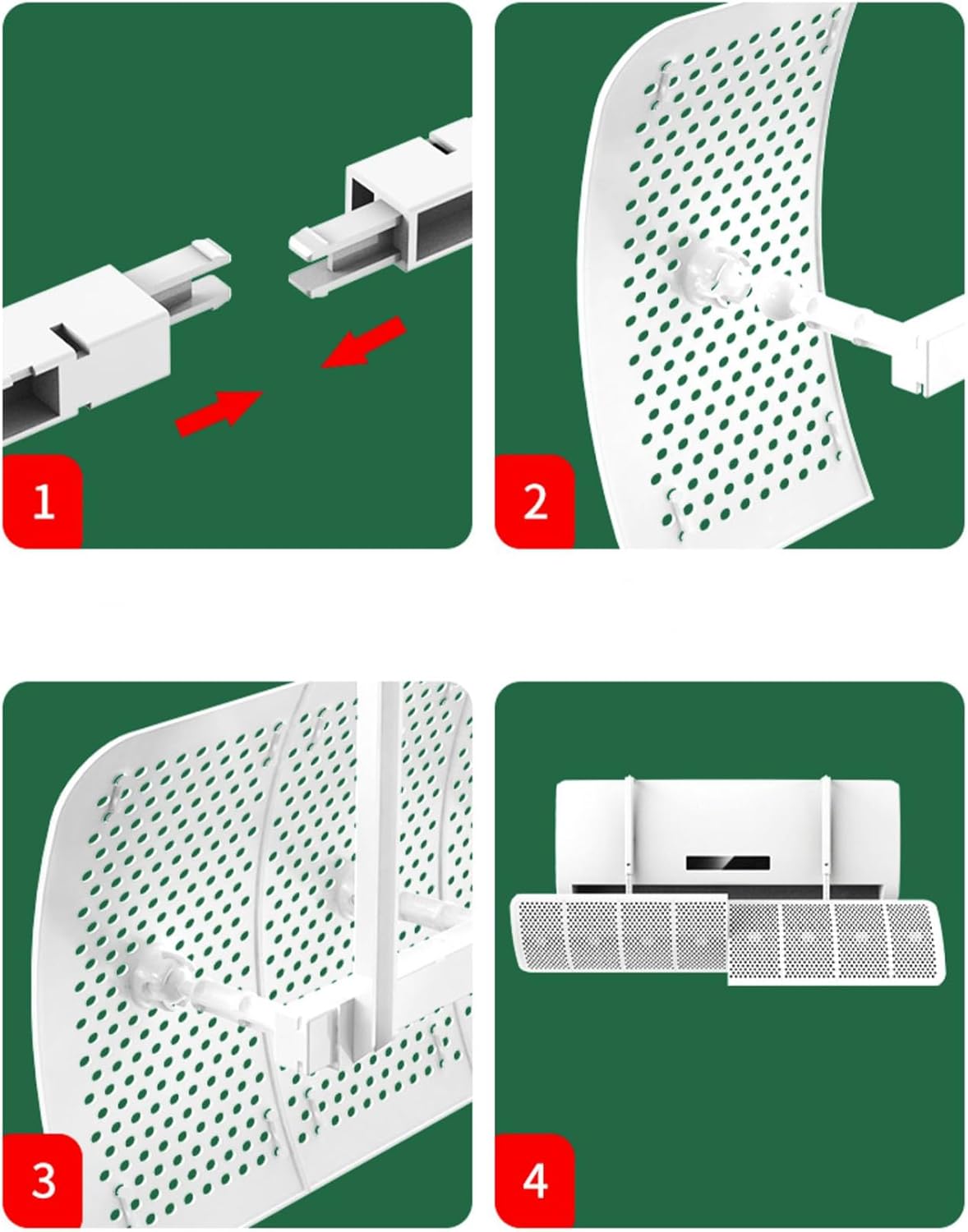 1

2

3

4