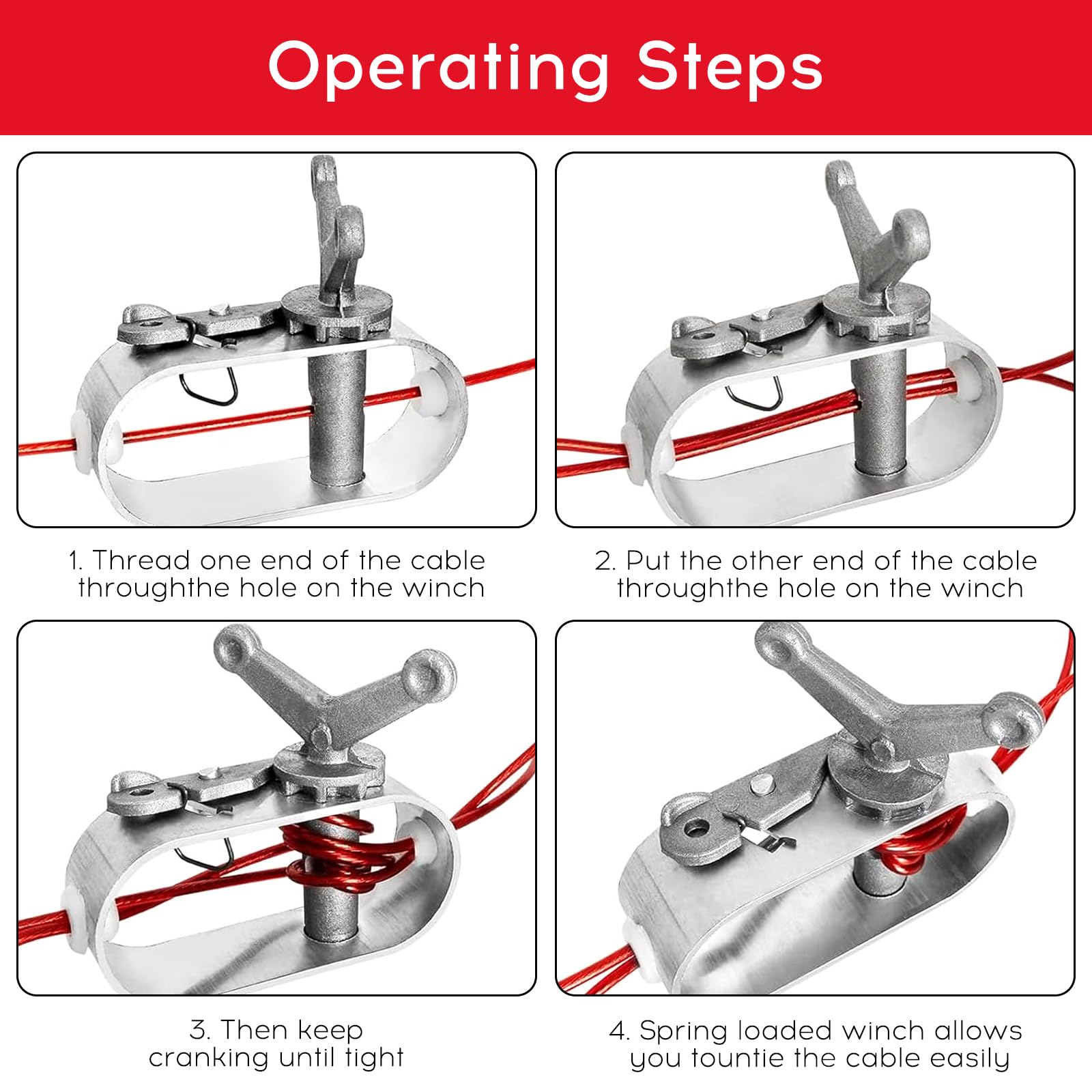 Operating Steps

1. Thread one end of the cable throughthe hole on the winch

2. Put the other end of the cable throughthe hole on the winch

3. Then keep cranking until tight

4. Spring loaded winch allows you tountie the cable easily