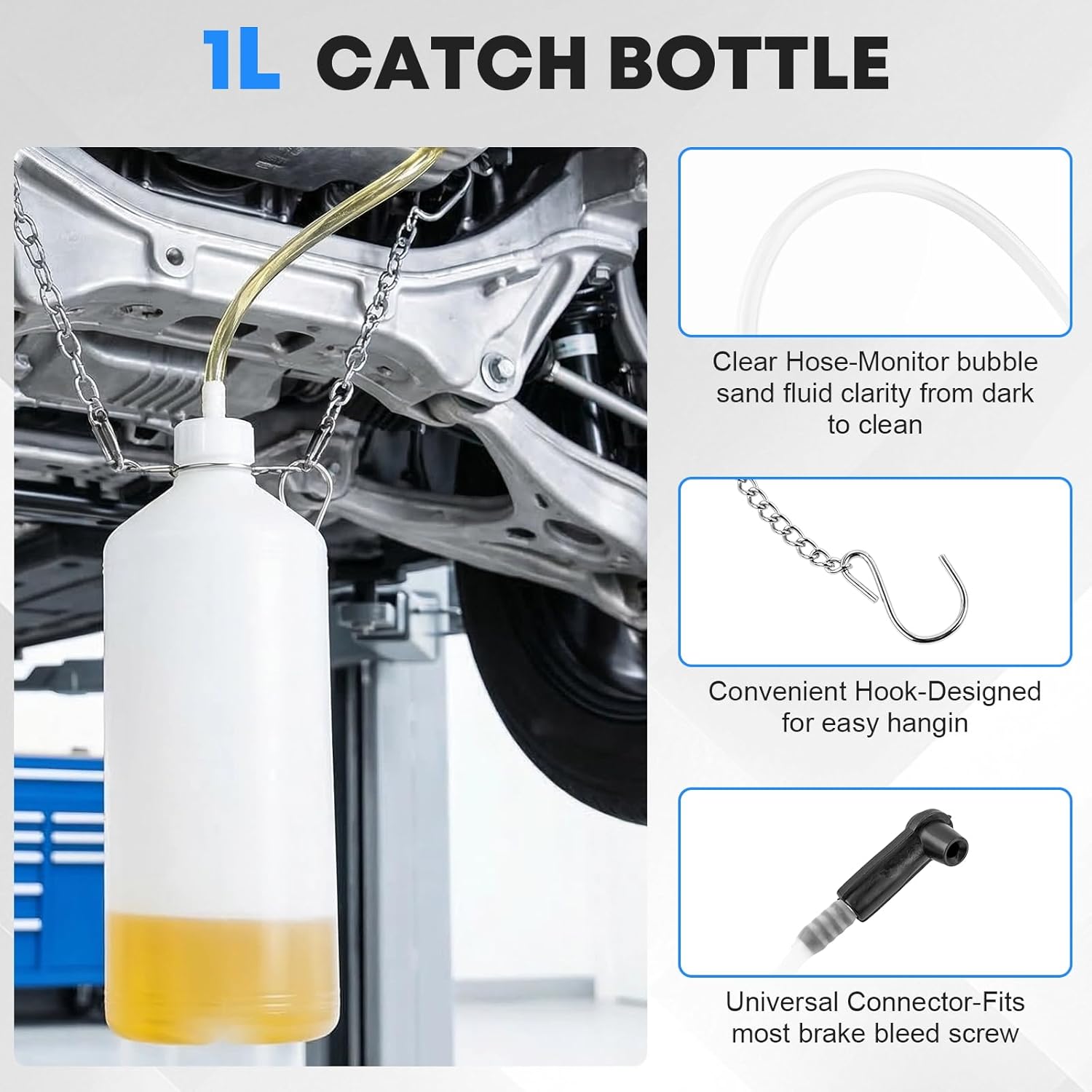 1L CATCH BOTTLE

Clear Hose-Monitor bubble sand fluid clarity from dark to clean

Convenient Hook-Designed for easy hangin

Universal Connector-Fits most brake bleed screw