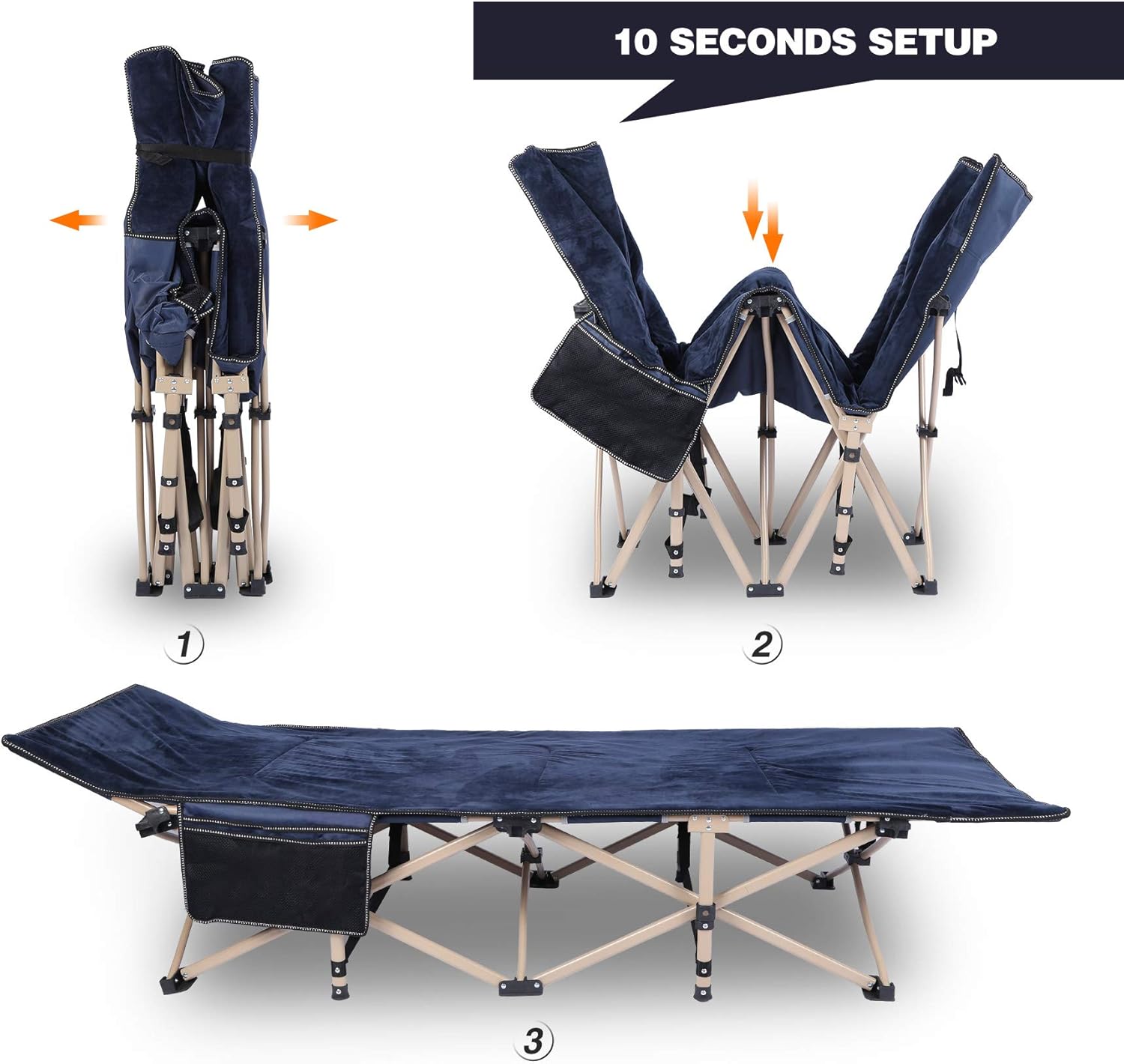 10 SECONDS SETUP

1

2

3