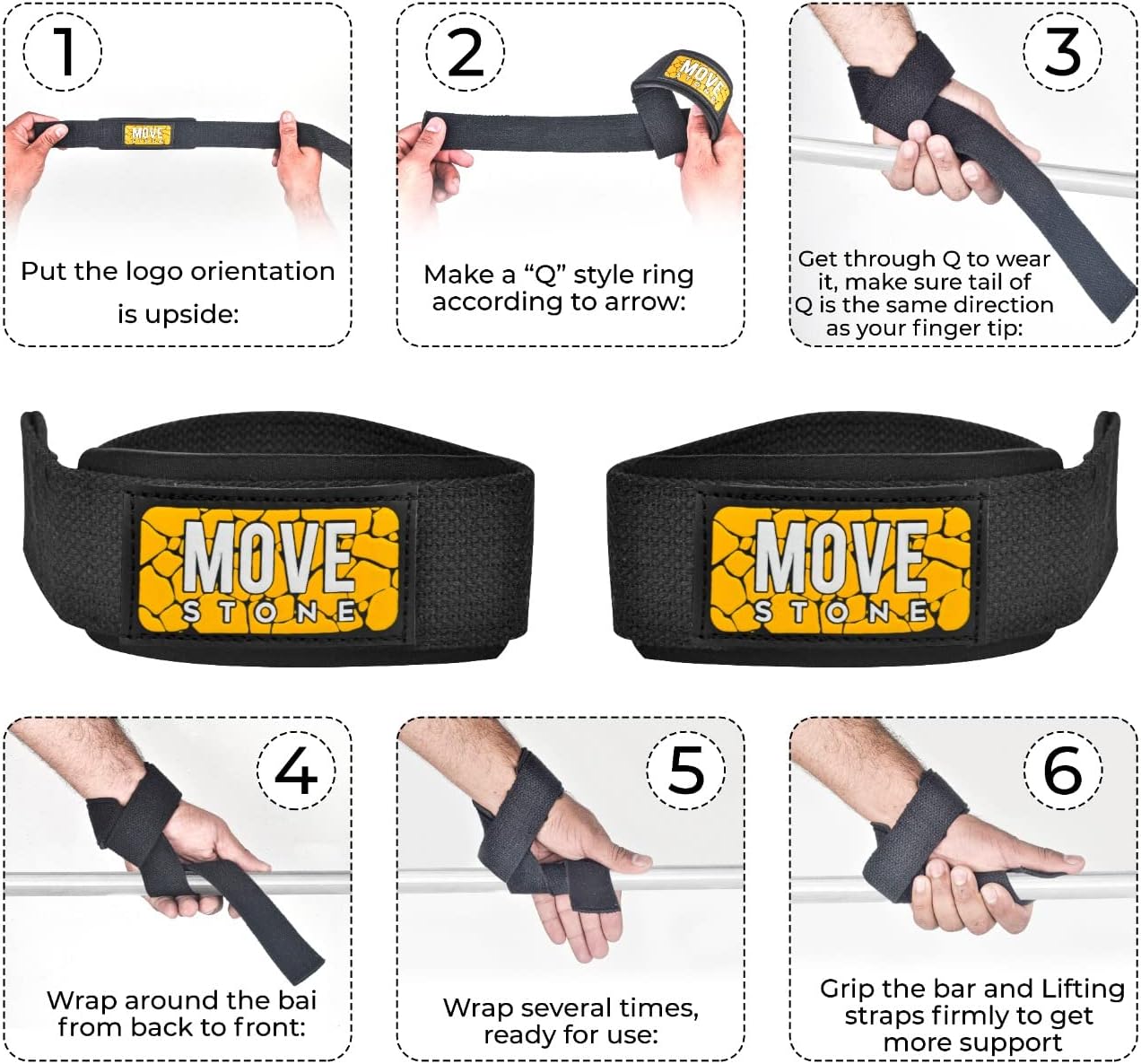 1

MOVE STONE

Put the logo orientation is upside:

2

MOVE STONE

Make a “Q” style ring according to arrow:

3

Get through Q to wear it, make sure tail of Q is the same direction as your finger tip:

MOVE STONE

MOVE STONE

4

Wrap around the bai from back to front:

5

Wrap several times, ready for use:

6

Grip the bar and Lifting straps firmly to get more support