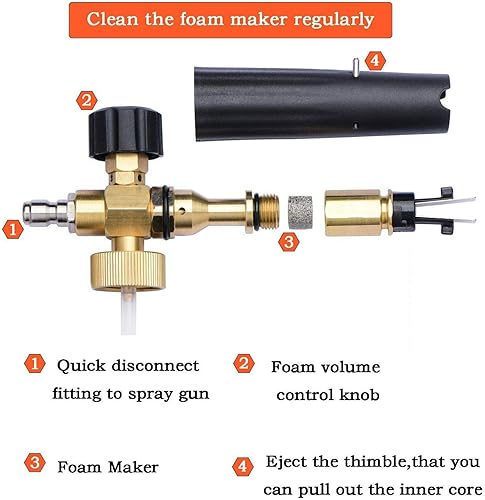 Clean the foam maker regularly

4

2

1

3

1 Quick disconnect fitting to spray gun

2 Foam volume control knob

3 Foam Maker

4 Eject the thimble,that you can pull out the inner core