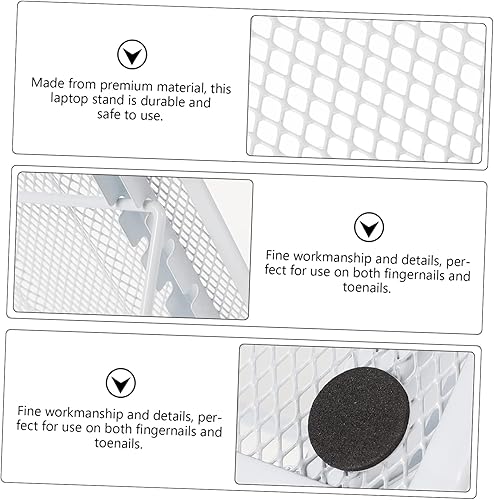 Made from premium material, this laptop stand is durable and safe to use.

Fine workmanship and details, perfect for use on both fingernails and toenails.

Fine workmanship and details, perfect for use on both fingernails and toenails.