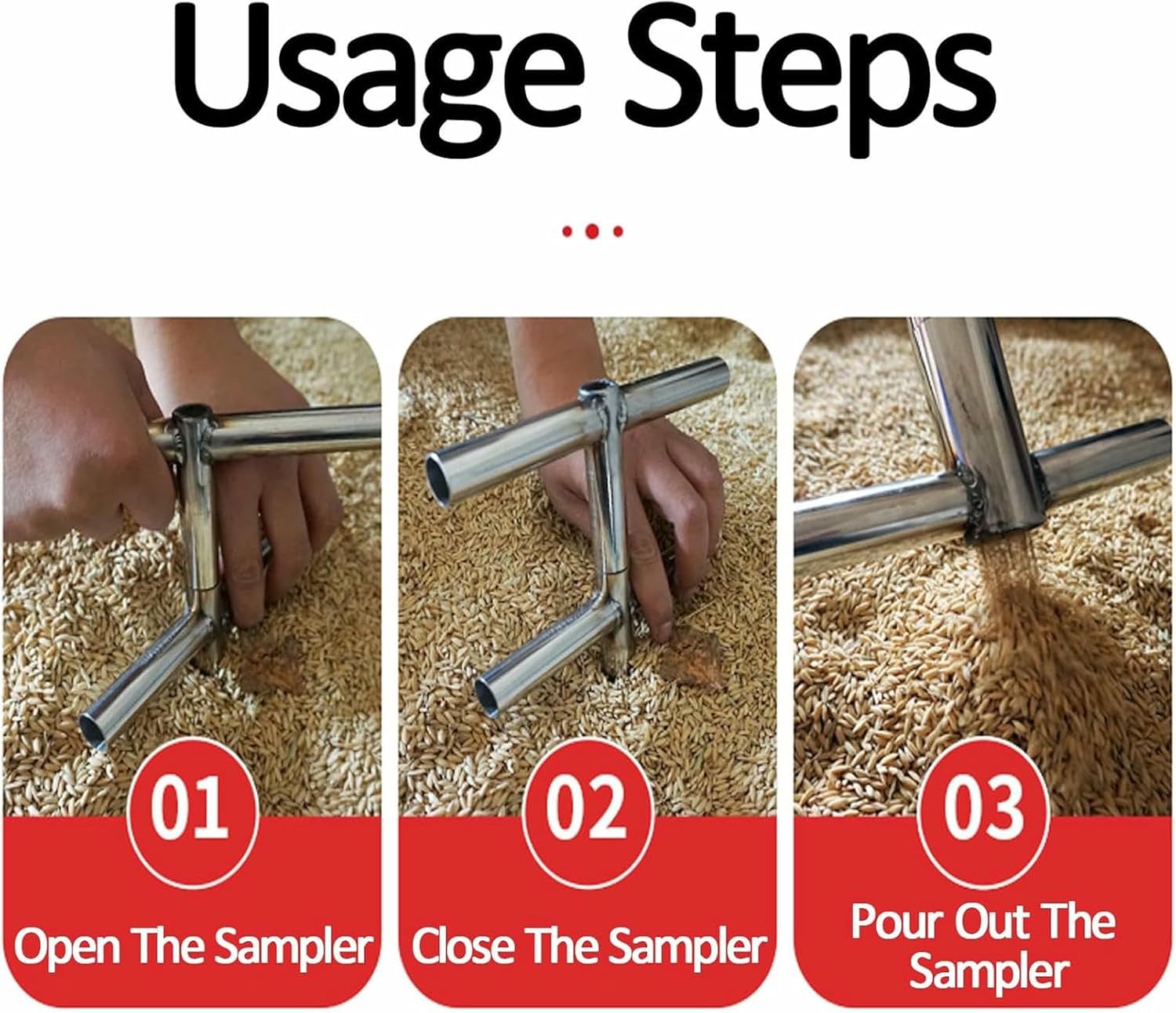 Usage Steps

01
Open The Sampler

02
Close The Sampler

03
Pour Out The Sampler