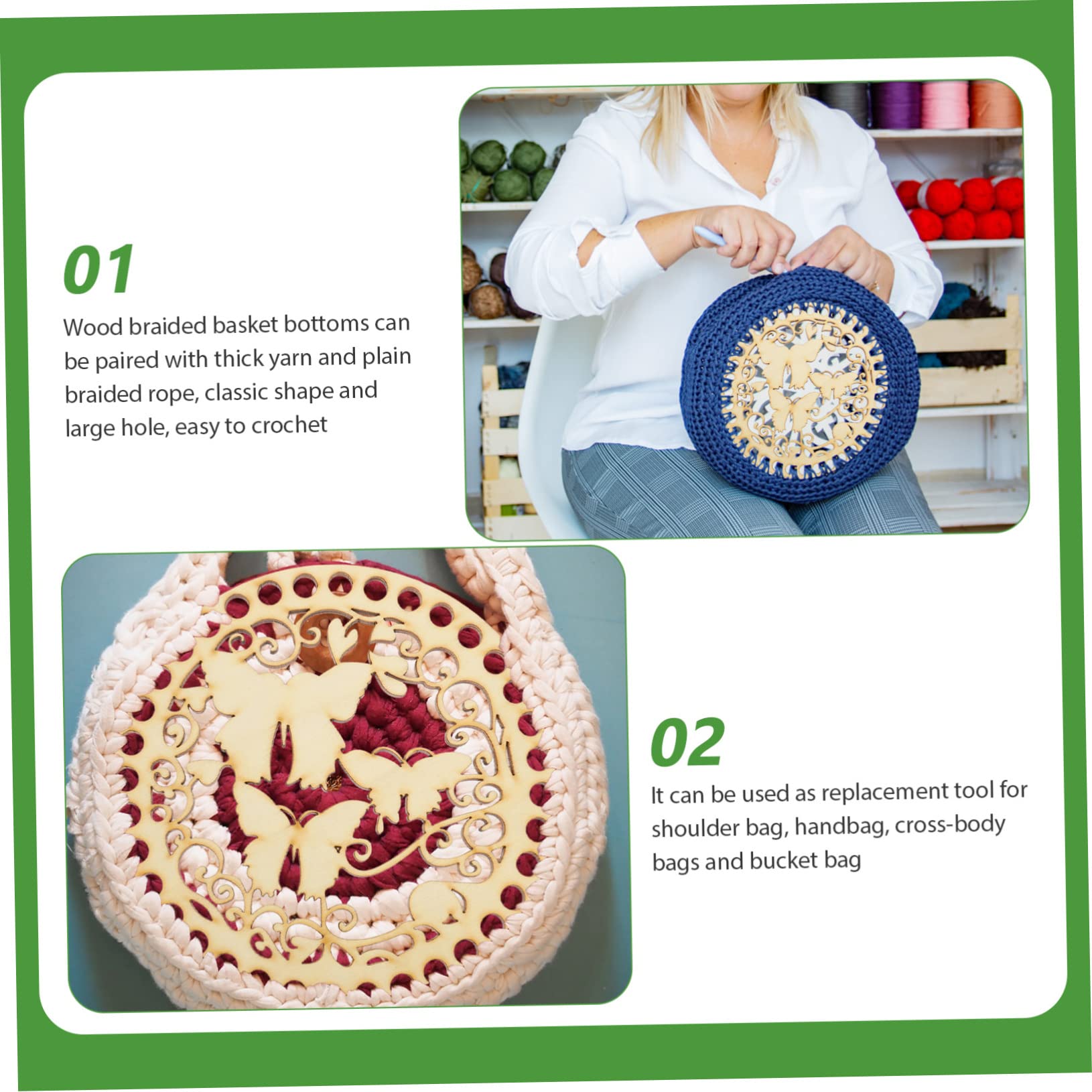 01

Wood braided basket bottoms can be paired with thick yarn and plain braided rope, classic shape and large hole, easy to crochet

02

It can be used as replacement tool for shoulder bag, handbag, cross-body bags and bucket bag