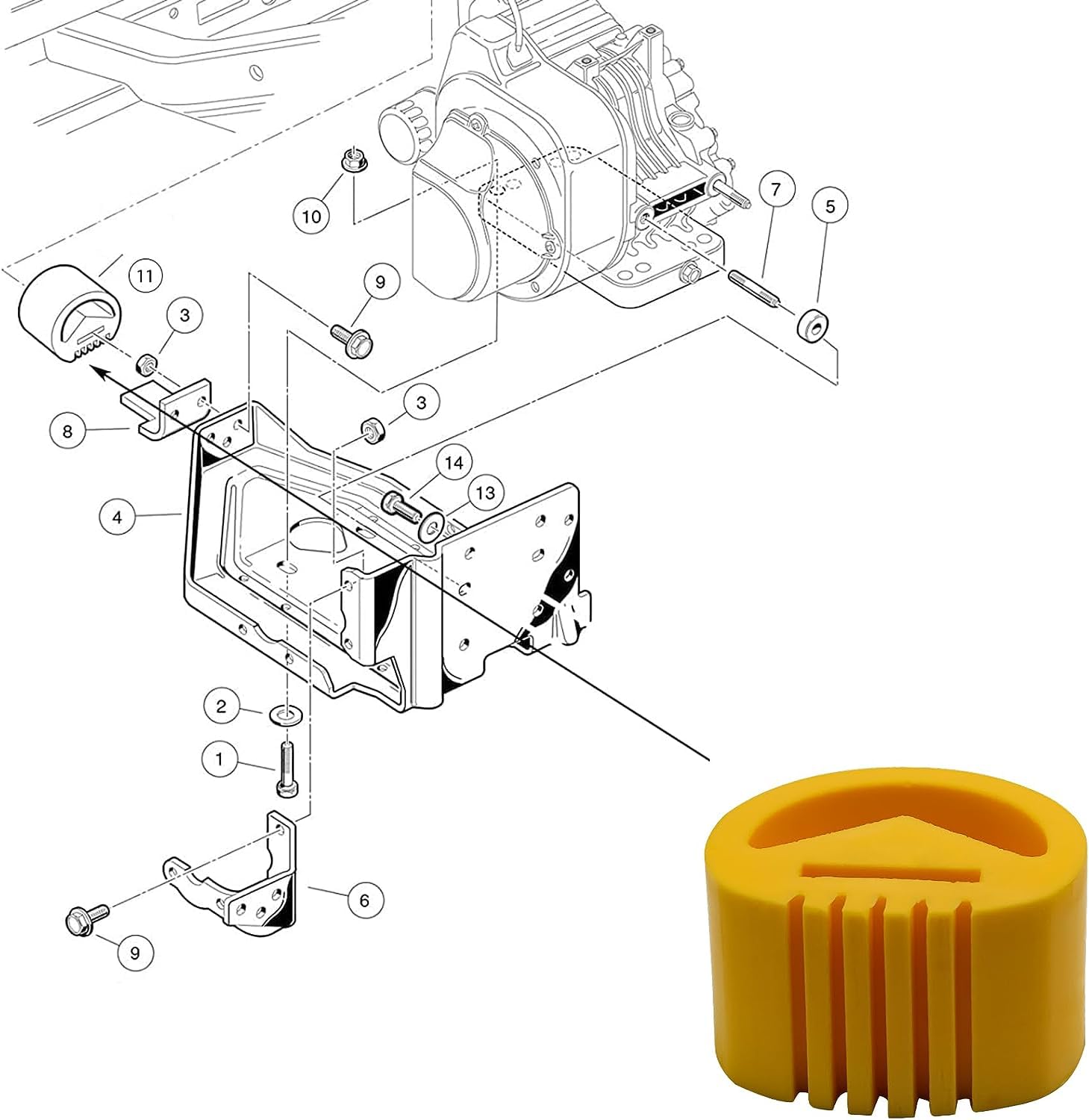 10
7
5
11
9
3
3
8
14
13
4
2
1
6
9