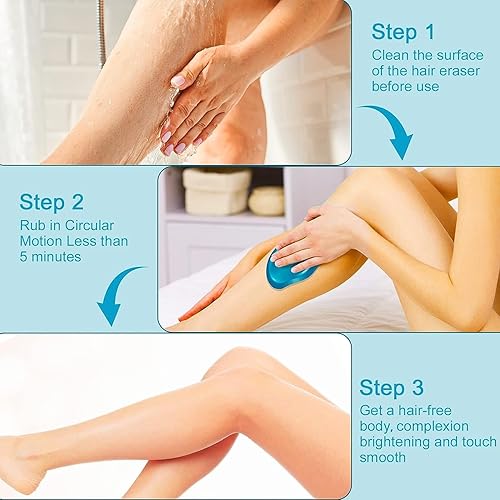 Step 1
Clean the surface of the hair eraser before use

Step 2
Rub in Circular Motion Less than 5 minutes

Step 3
Get a hair-free body, complexion brightening and touch smooth