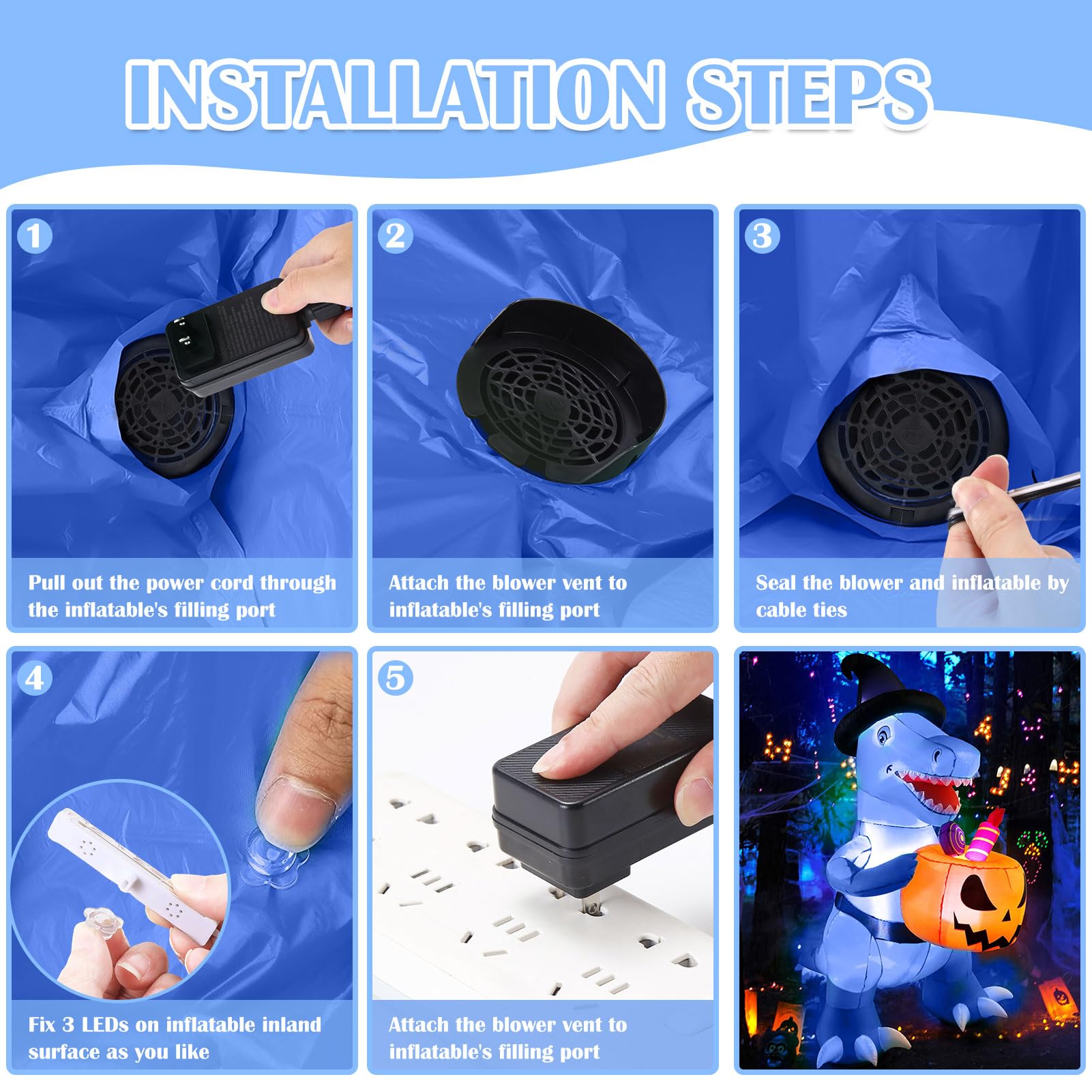 INSTALLATION STEPS

1
Pull out the power cord through the inflatable's filling port

2
Attach the blower vent to inflatable's filling port

3
Seal the blower and inflatable by cable ties

4
Fix 3 LEDs on inflatable inland surface as you like

5
Attach the blower vent to inflatable's filling port