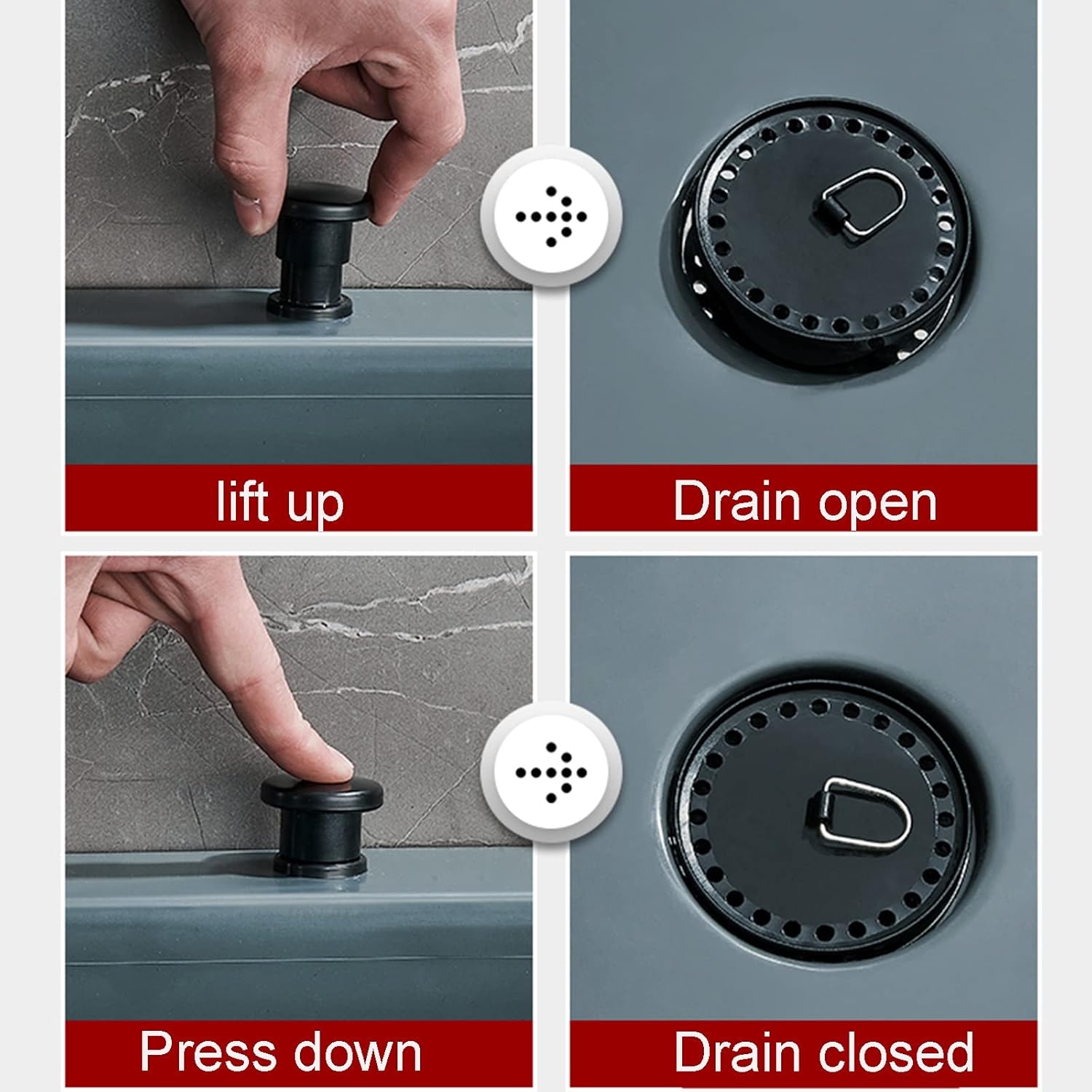 lift up

Drain open

Press down

Drain closed