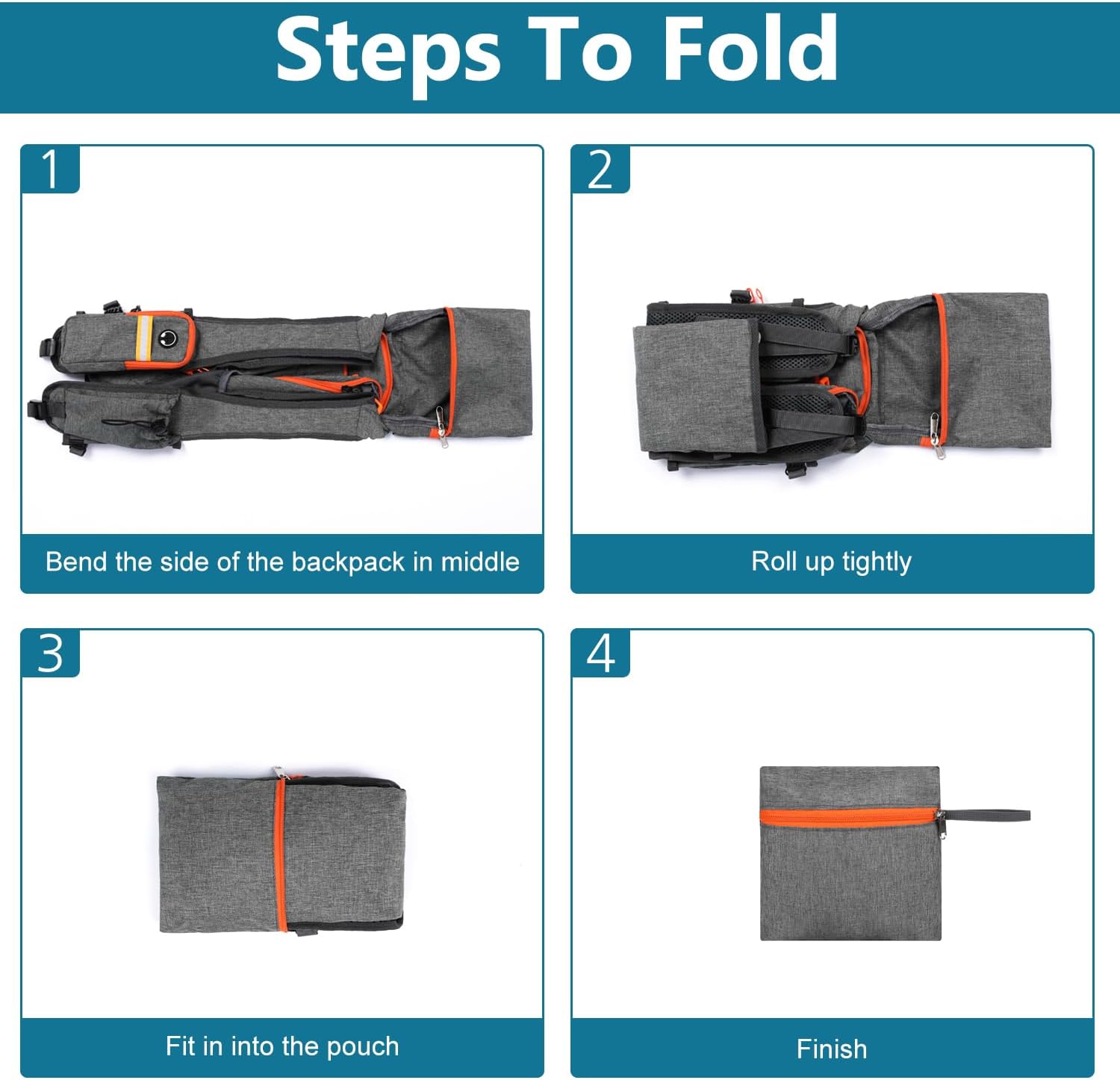 Steps To Fold

1

Bend the side of the backpack in middle

2

Roll up tightly

3

Fit in into the pouch

4

Finish