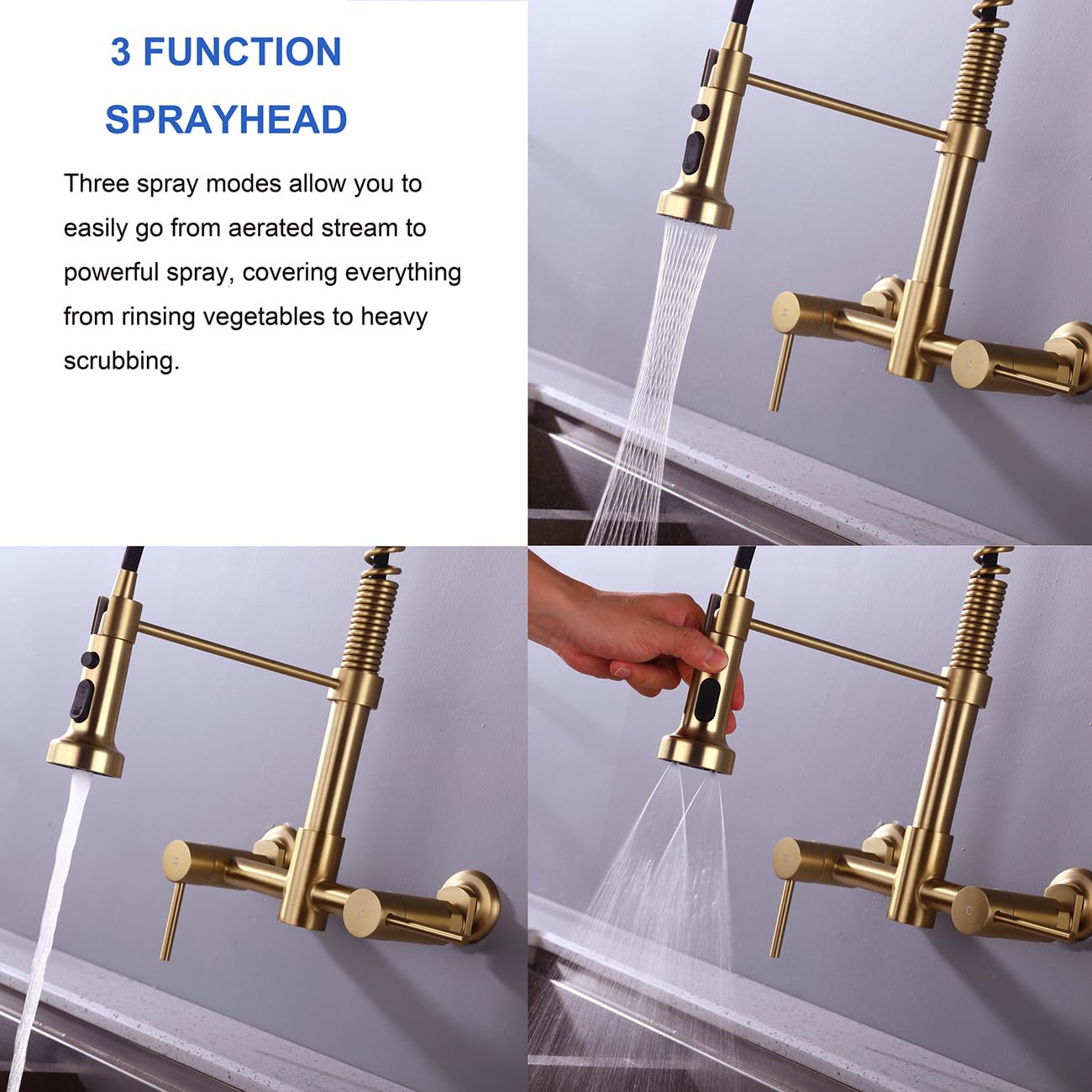 3 FUNCTION SPRAYHEAD

Three spray modes allow you to easily go from aerated stream to powerful spray, covering everything from rinsing vegetables to heavy scrubbing.