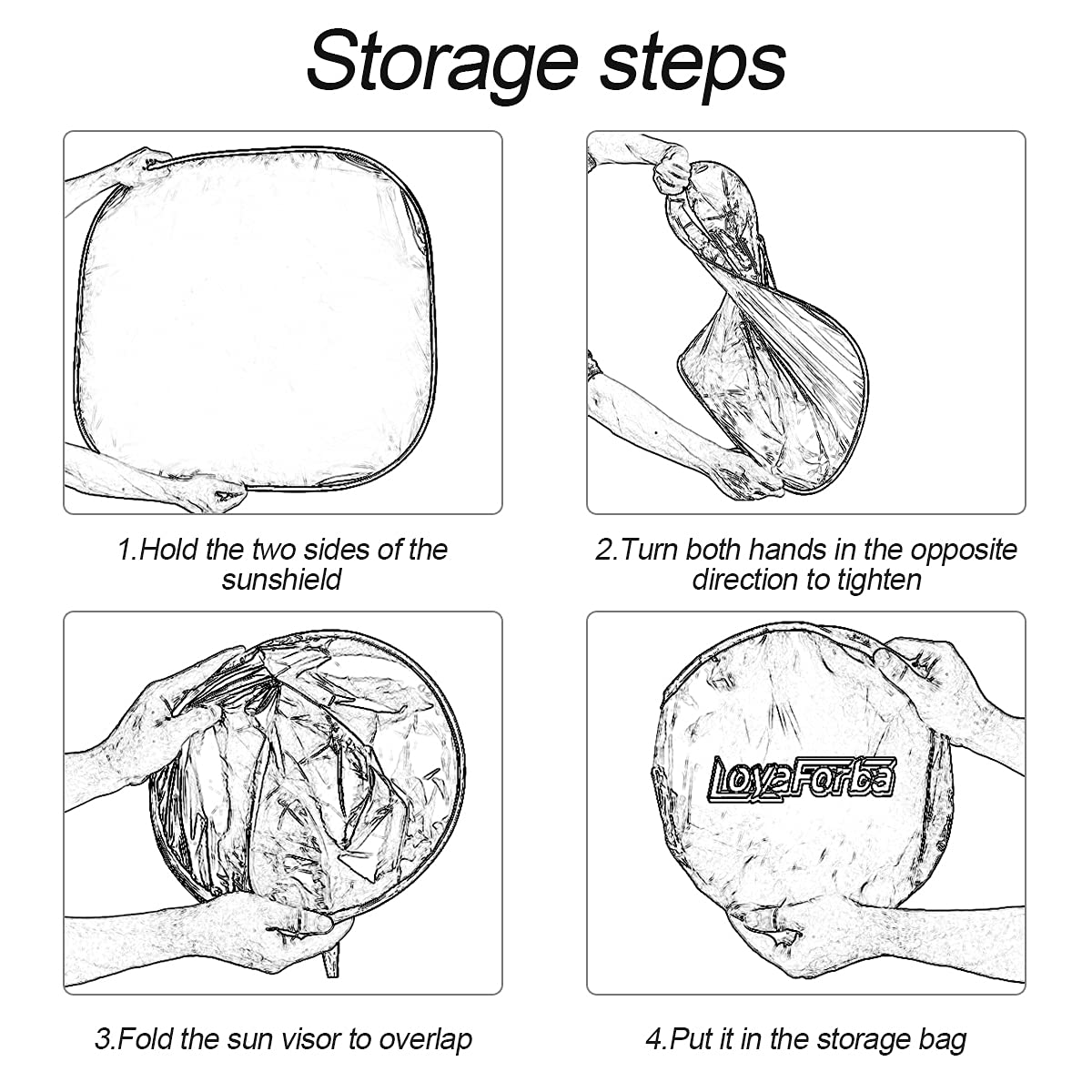 Storage steps

1.Hold the two sides of the sunshield

2.Turn both hands in the opposite direction to tighten

3.Fold the sun visor to overlap

LoyaForba

4.Put it in the storage bag