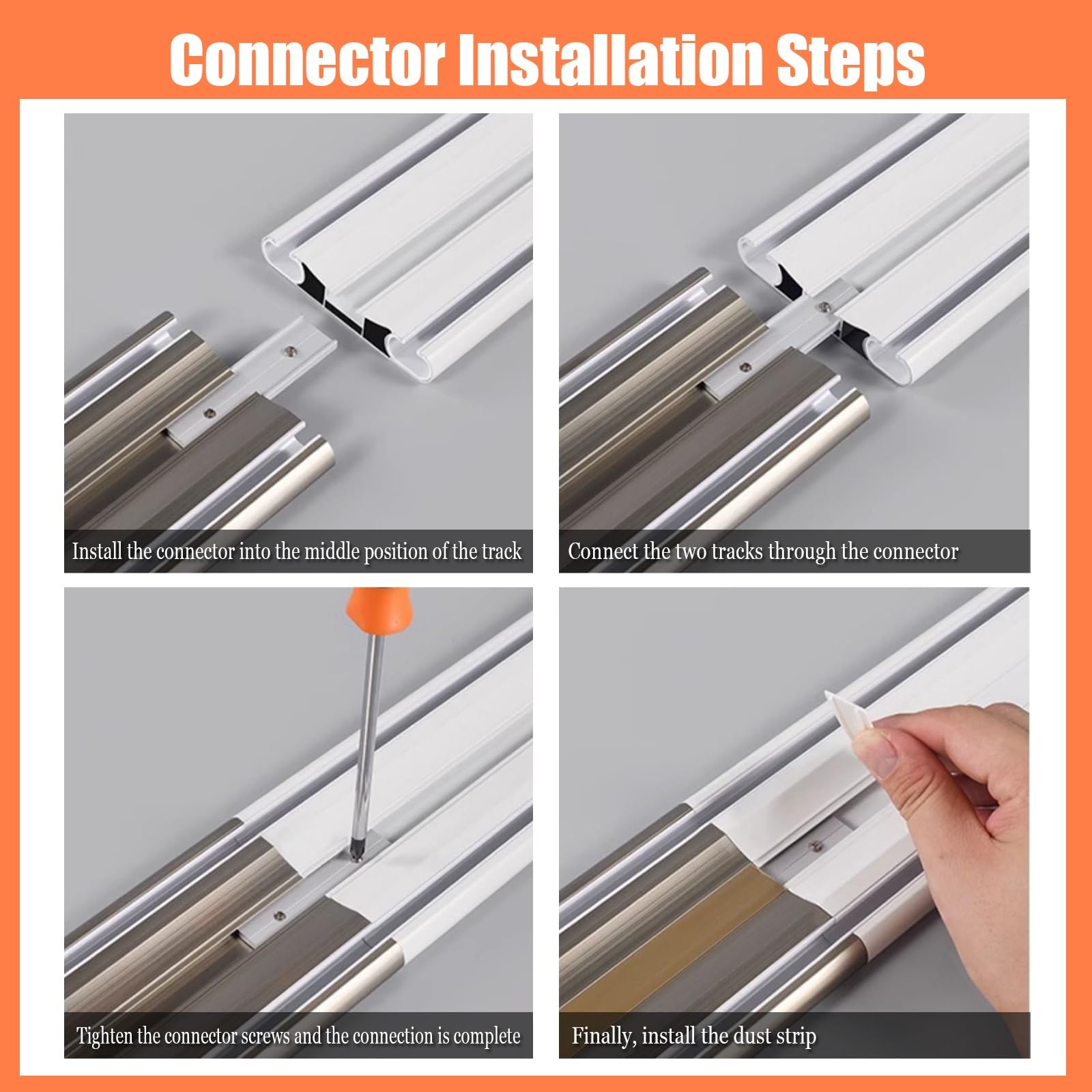 Connector Installation Steps

Install the connector into the middle position of the track

Connect the two tracks through the connector

Tighten the connector screws and the connection is complete

Finally, install the dust strip