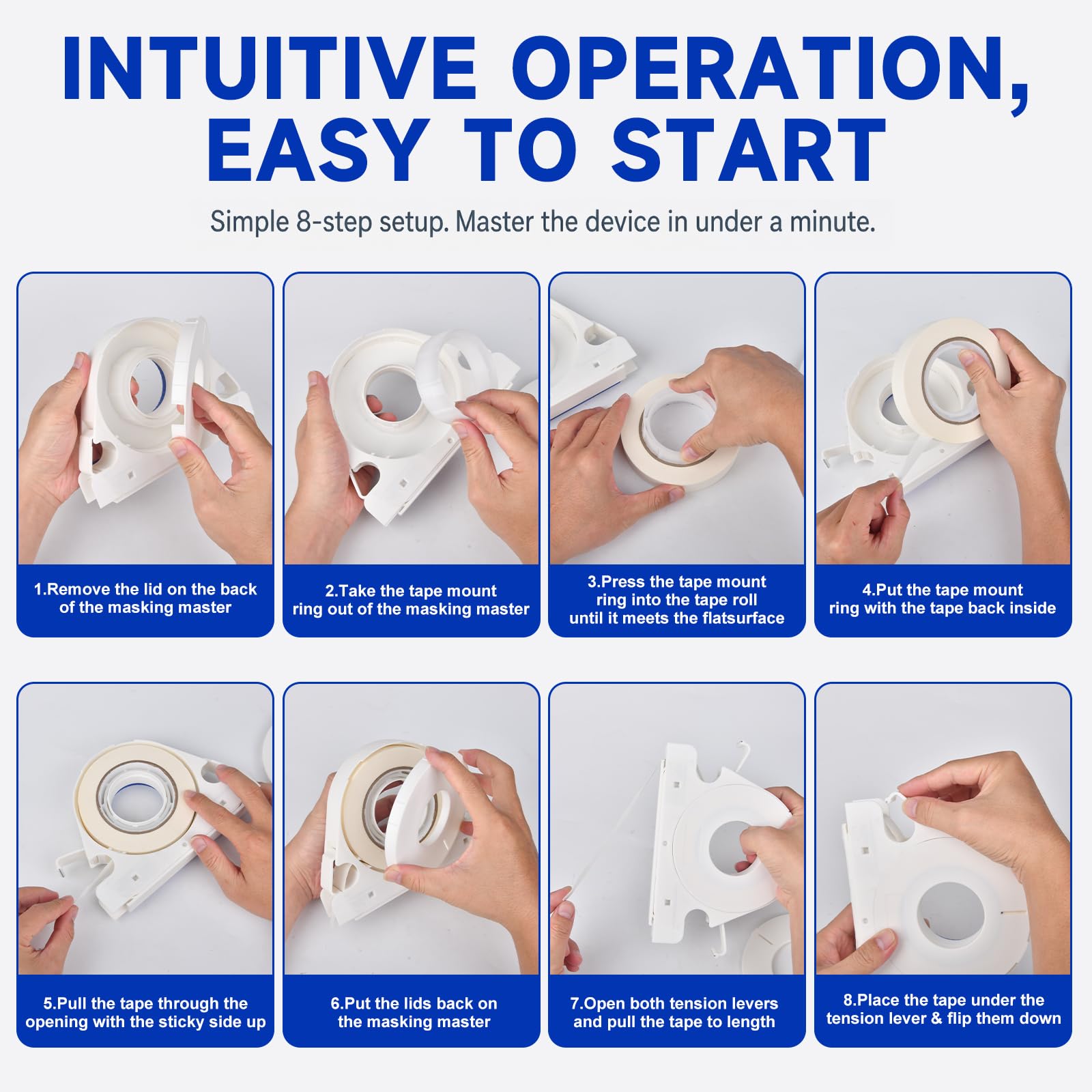 INTUITIVE OPERATION, EASY TO START

Simple 8-step setup. Master the device in under a minute.

1.Remove the lid on the back of the masking master

2.Take the tape mount ring out of the masking master

3.Press the tape mount ring into the tape roll until it meets the flatsurface

4.Put the tape mount ring with the tape back inside

5.Pull the tape through the opening with the sticky side up

6.Put the lids back on the masking master

7.Open both tension levers and pull the tape to length

8.Place the tape under the tension lever & flip them down