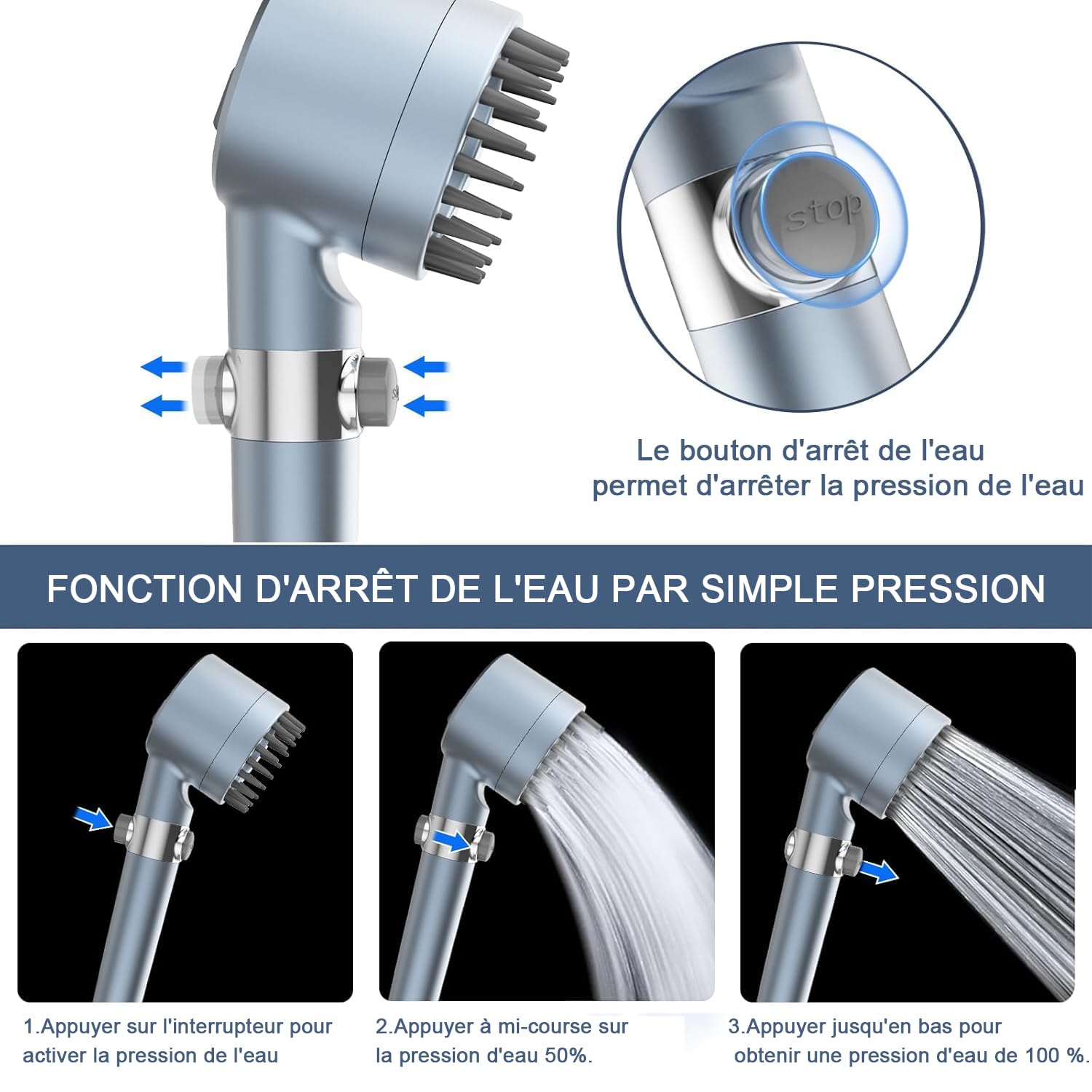 stop

Le bouton d'arrêt de l'eau permet d'arrêter la pression de l'eau

FONCTION D'ARRÊT DE L'EAU PAR SIMPLE PRESSION

1.Appuyer sur l'interrupteur pour activer la pression de l'eau

2.Appuyer à mi-course sur la pression d'eau 50%.

3.Appuyer jusqu'en bas pour obtenir une pression d'eau de 100 %.