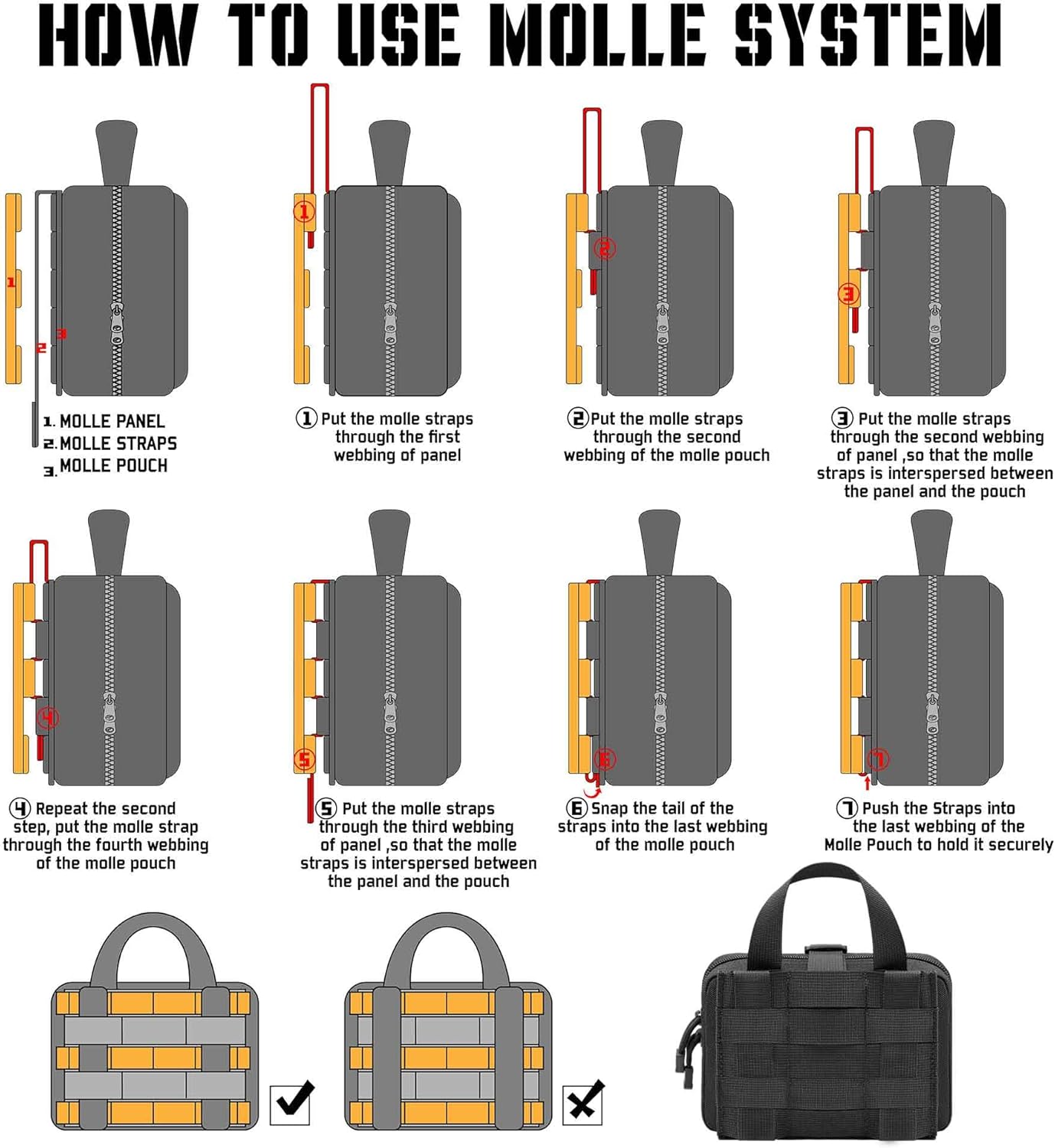 HOW TO USE MOLLE SYSTEM

1

2

3

1. MOLLE PANEL
2. MOLLE STRAPS
3. MOLLE POUCH

1

① Put the molle straps through the first webbing of panel

2

② Put the molle straps through the second webbing of the molle pouch

3

③ Put the molle straps through the second webbing of panel ,so that the molle straps is interspersed between the panel and the pouch

4

④ Repeat the second step, put the molle strap through the fourth webbing of the molle pouch

5

⑤ Put the molle straps through the third webbing of panel ,so that the molle straps is interspersed between the panel and the pouch

6

⑥ Snap the tail of the straps into the last webbing of the molle pouch

7

⑦ Push the Straps into the last webbing of the Molle Pouch to hold it securely