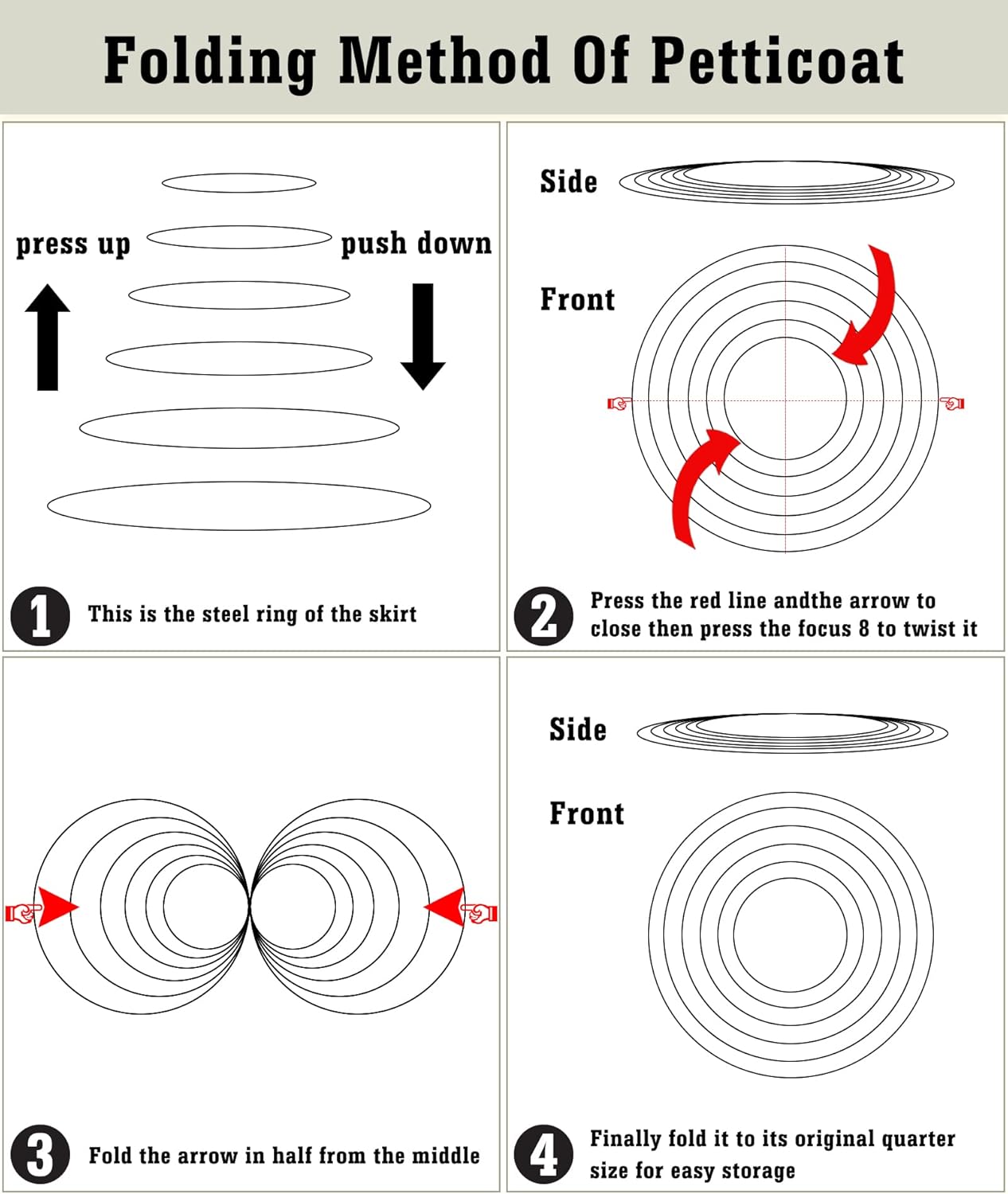 Folding Method Of Petticoat

press up

push down

1 This is the steel ring of the skirt

Side

Front

2 Press the red line andthe arrow to close then press the focus 8 to twist it

3 Fold the arrow in half from the middle

Side

Front

4 Finally fold it to its original quarter size for easy storage