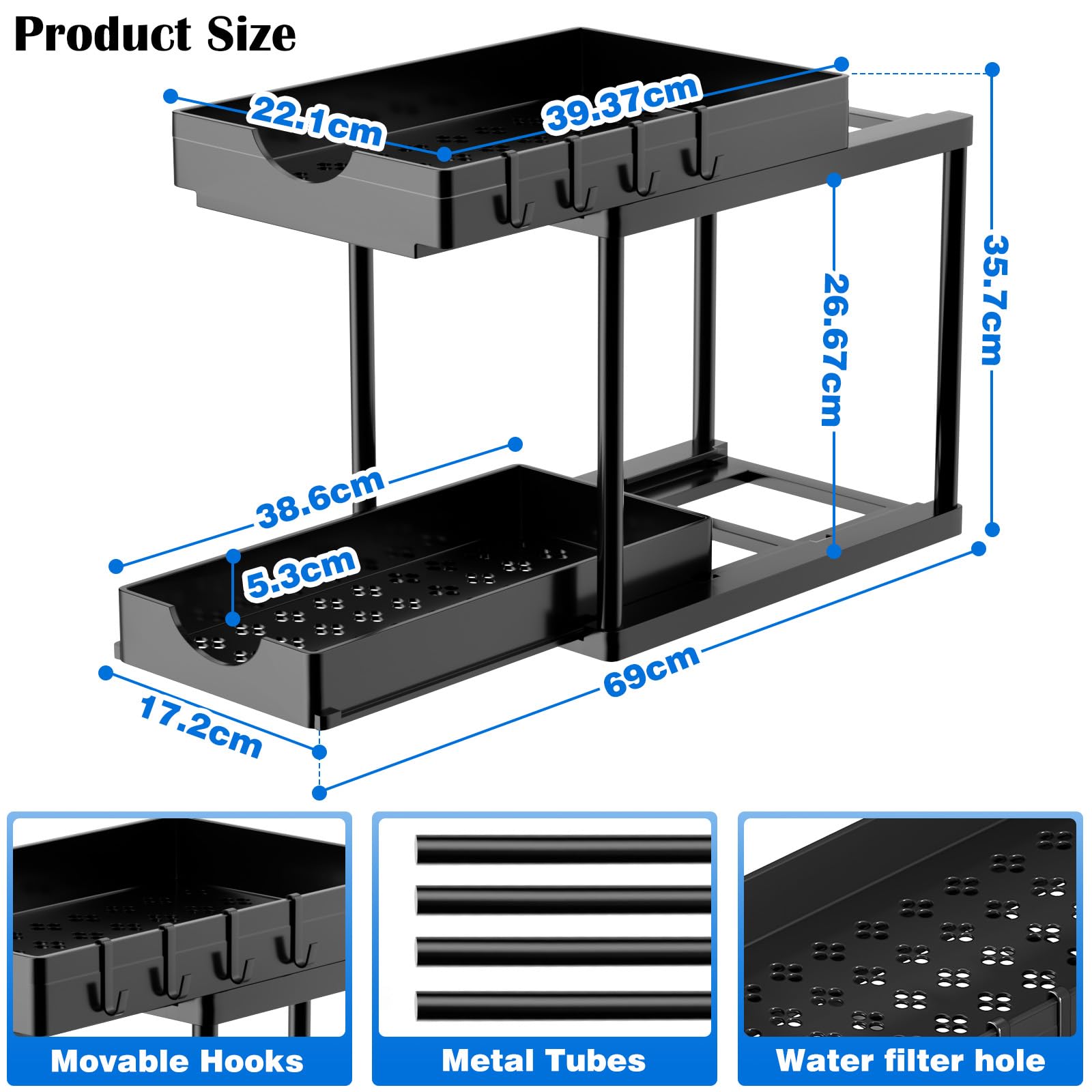 Product Size

22.1cm

39.37cm

35.7cm

26.67cm

38.6cm

5.3cm

69cm

17.2cm

Movable Hooks

Metal Tubes

Water filter hole