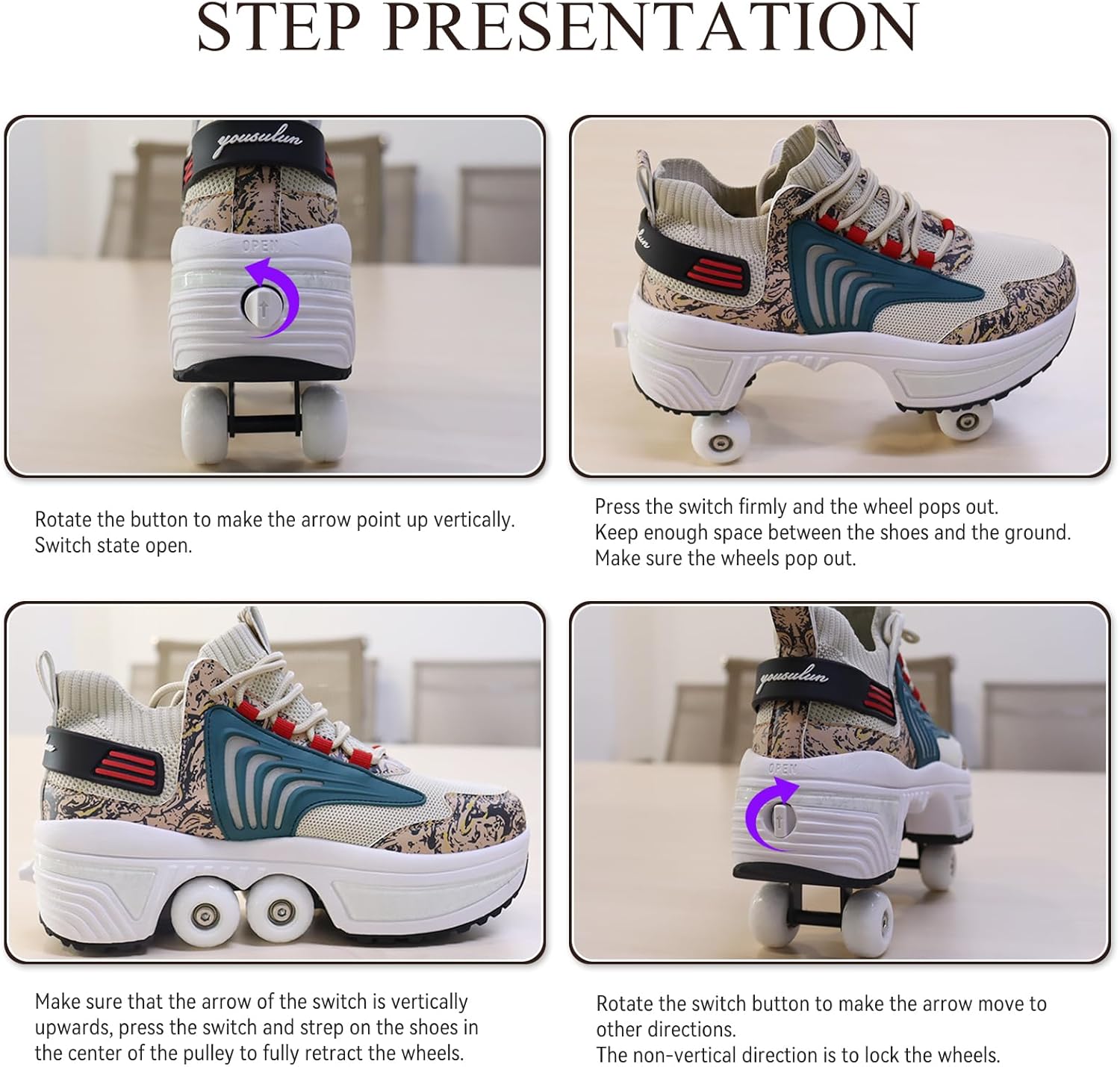 STEP PRESENTATION

yousulun

OPEN

Rotate the button to make the arrow point up vertically.
Switch state open.

Press the switch firmly and the wheel pops out.
Keep enough space between the shoes and the ground.
Make sure the wheels pop out.

yousulun

OPEN

Make sure that the arrow of the switch is vertically upwards, press the switch and strep on the shoes in the center of the pulley to fully retract the wheels.

Rotate the switch button to make the arrow move to other directions.
The non-vertical direction is to lock the wheels.