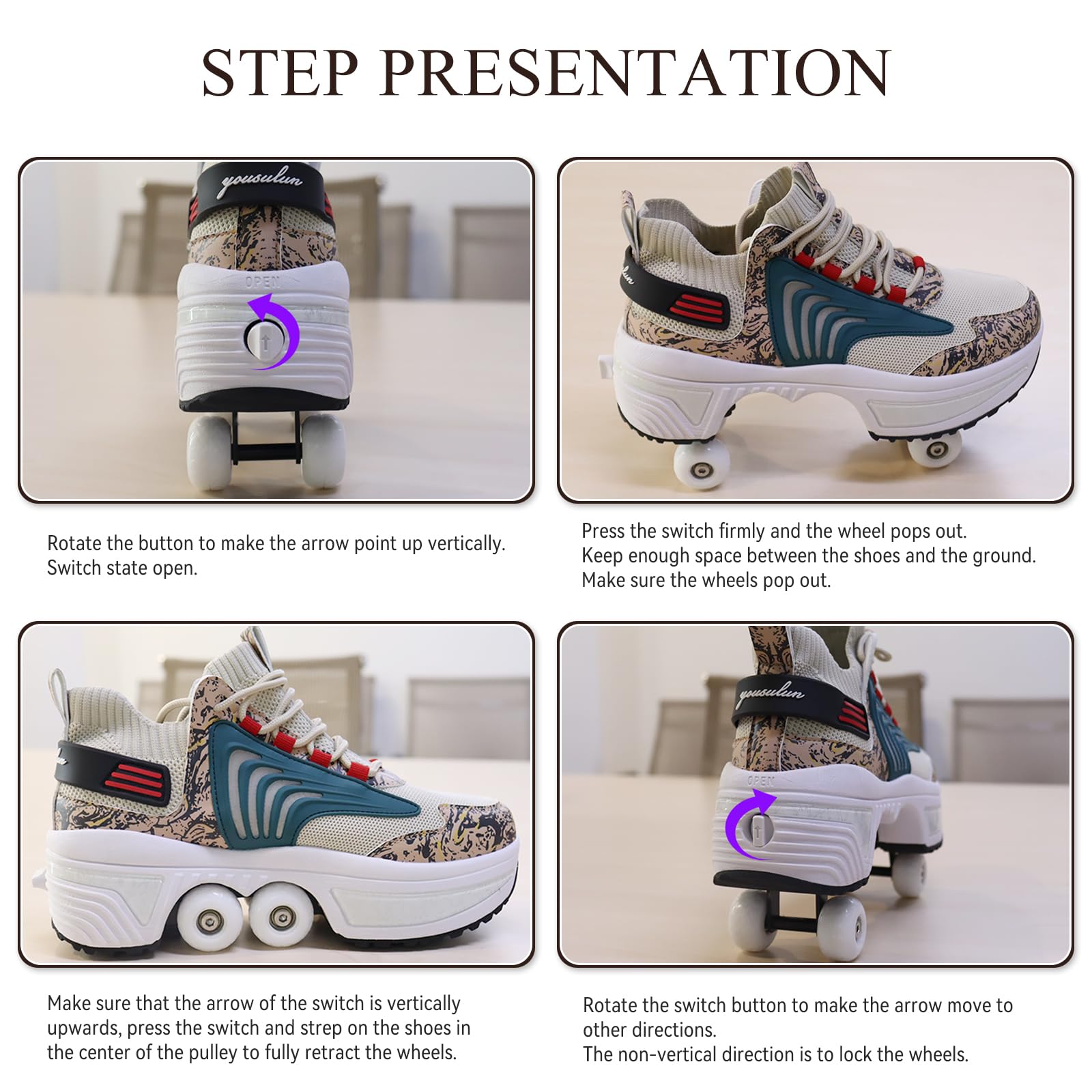 STEP PRESENTATION

yousulun

OPEN

Rotate the button to make the arrow point up vertically.
Switch state open.

Press the switch firmly and the wheel pops out.
Keep enough space between the shoes and the ground.
Make sure the wheels pop out.

Make sure that the arrow of the switch is vertically upwards, press the switch and strep on the shoes in the center of the pulley to fully retract the wheels.

yousulun

OPEN

Rotate the switch button to make the arrow move to other directions.
The non-vertical direction is to lock the wheels.