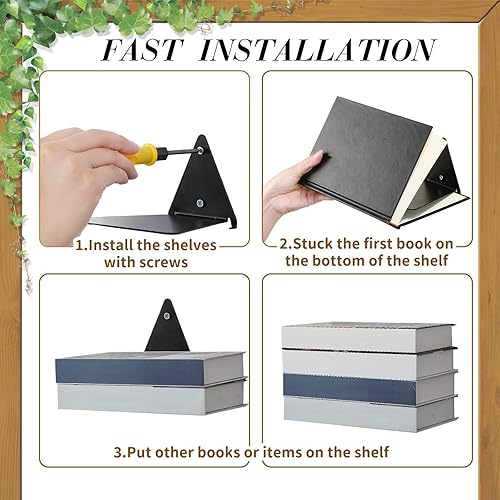 FAST INSTALLATION

1.Install the shelves with screws

2.Stuck the first book on the bottom of the shelf

3.Put other books or items on the shelf