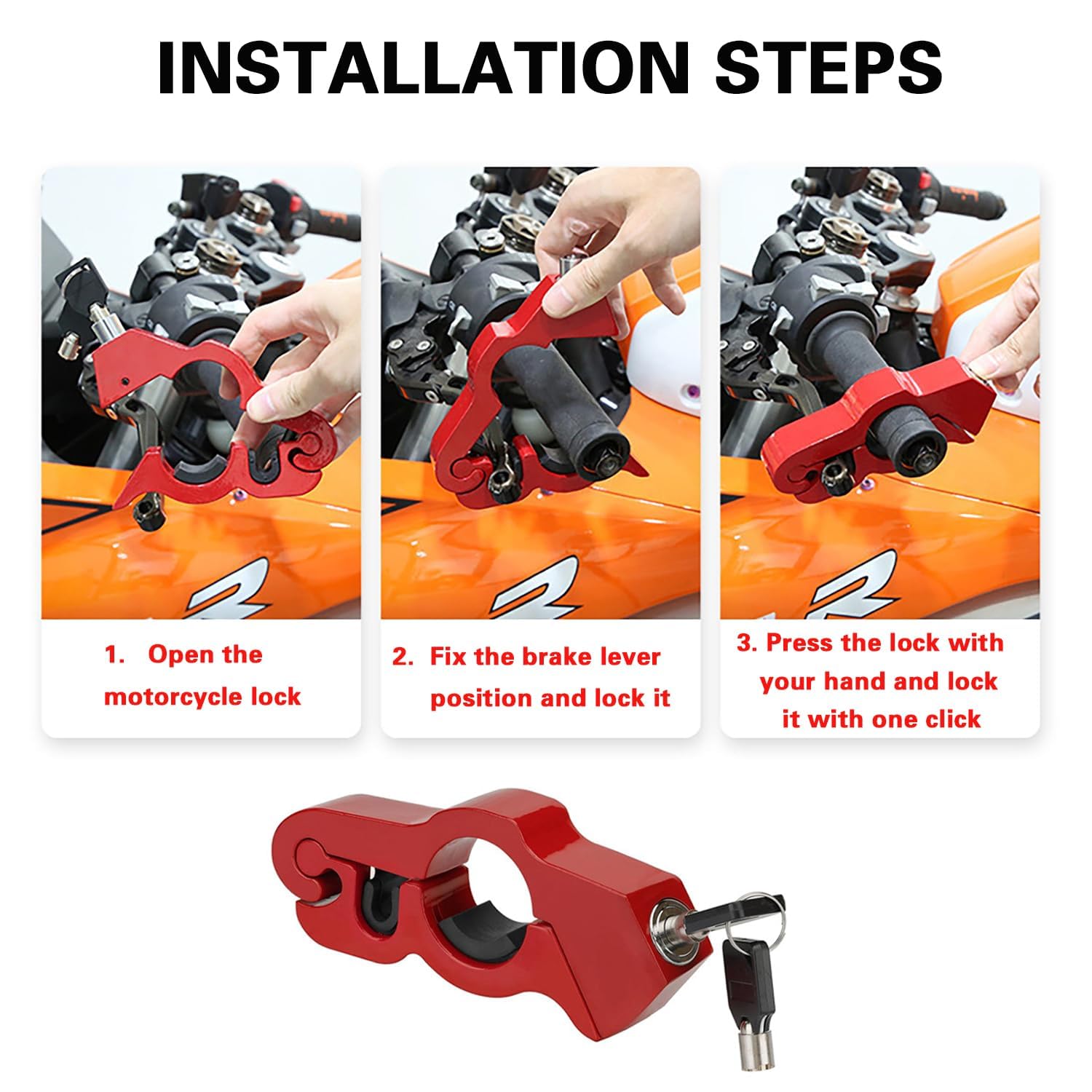 INSTALLATION STEPS

1. Open the motorcycle lock

2. Fix the brake lever position and lock it

3. Press the lock with your hand and lock it with one click