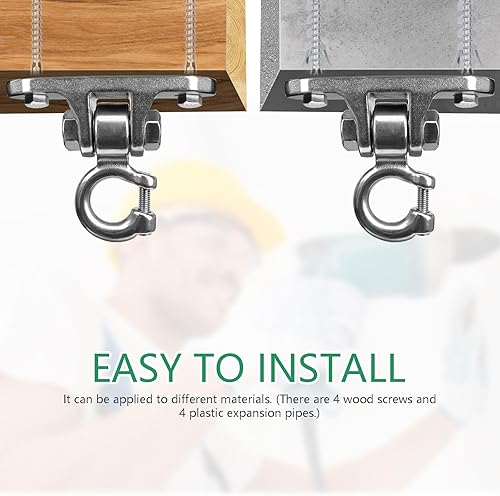 EASY TO INSTALL

It can be applied to different materials. (There are 4 wood screws and 4 plastic expansion pipes.)