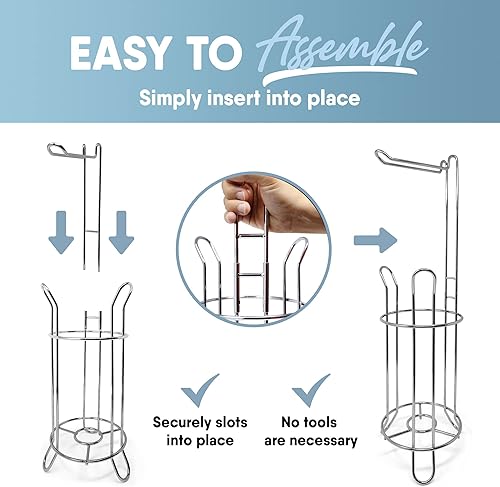 EASY TO Assemble

Simply insert into place

Securely slots into place

No tools are necessary