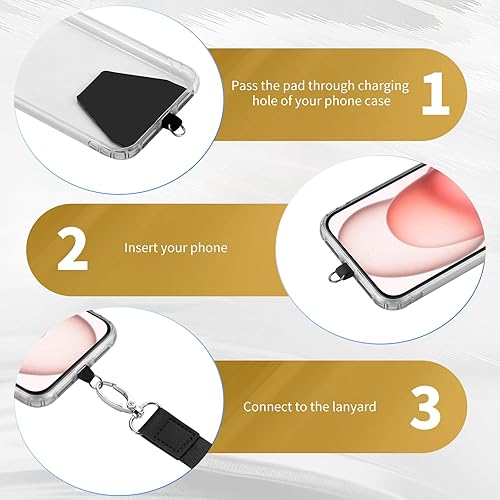 Pass the pad through charging hole of your phone case

1

2

Insert your phone

Connect to the lanyard

3