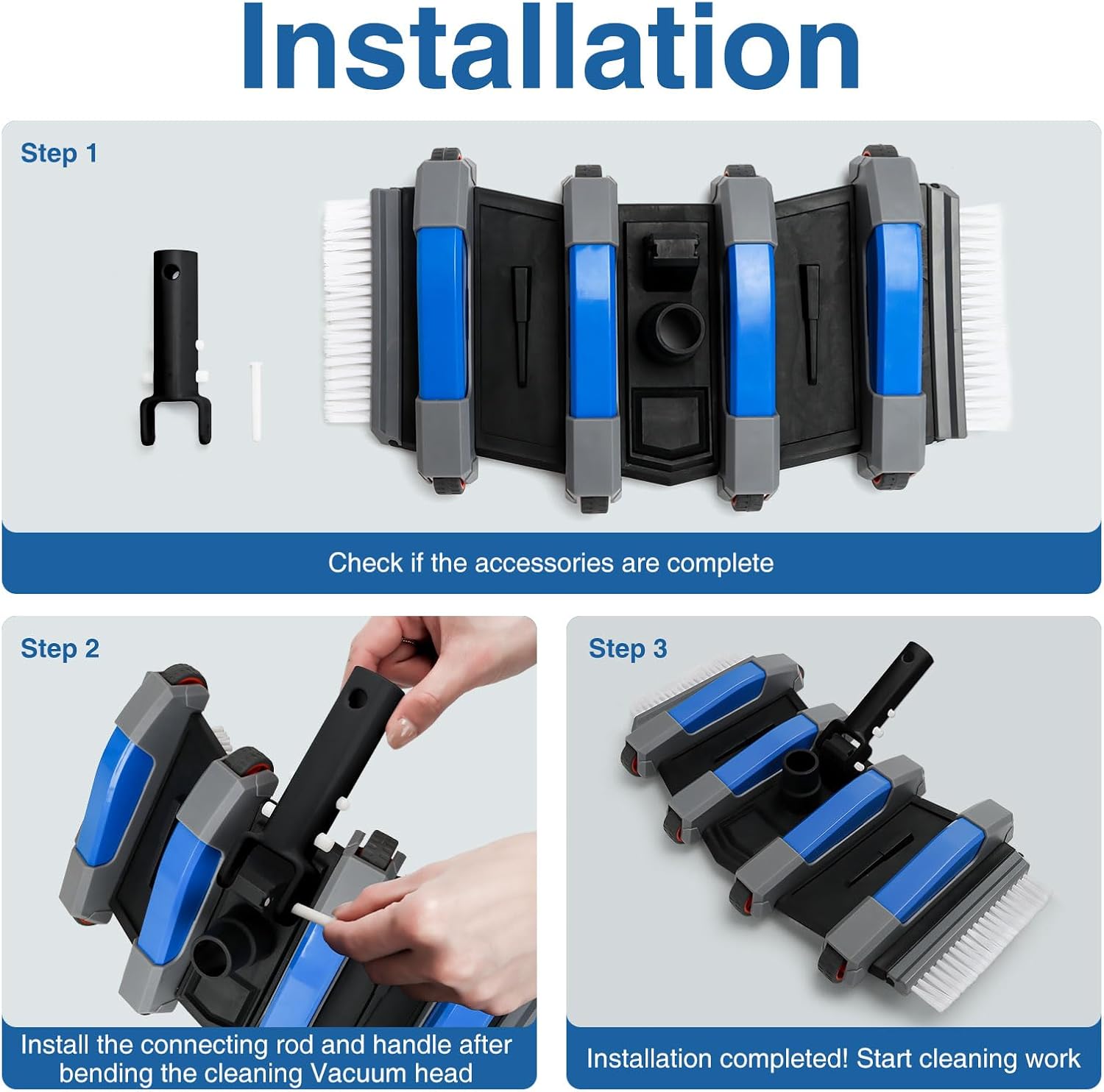 Installation

Step 1

Check if the accessories are complete

Step 2

Install the connecting rod and handle after bending the cleaning Vacuum head

Step 3

Installation completed! Start cleaning work