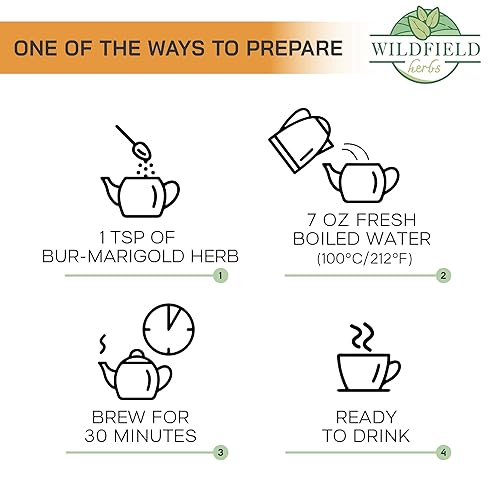 ONE OF THE WAYS TO PREPARE

WILDFIELD
herbs

1 TSP OF
BUR-MARIGOLD HERB
1

7 OZ FRESH
BOILED WATER
(100°C/212°F)
2

BREW FOR
30 MINUTES
3

READY
TO DRINK
4