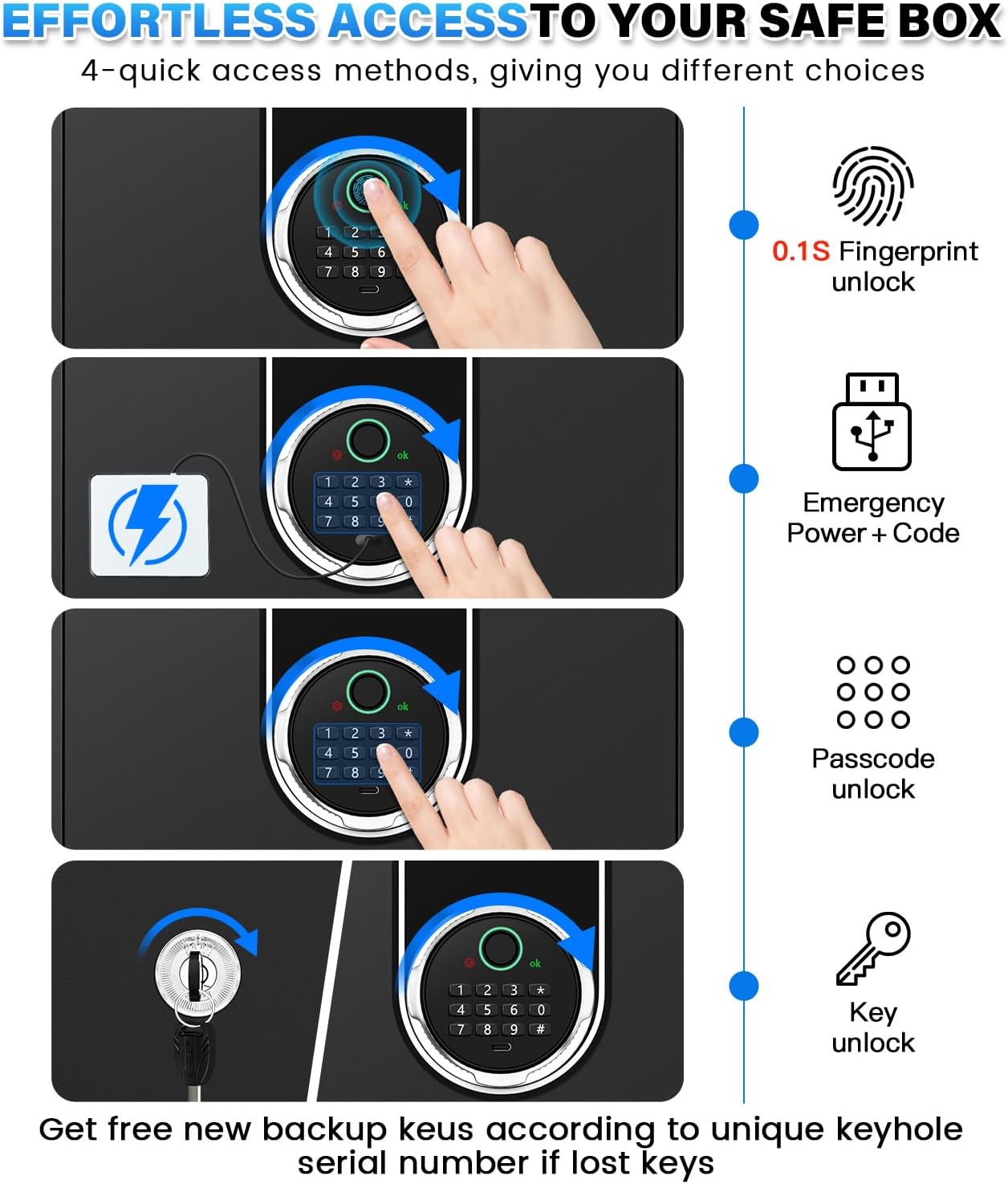 EFFORTLESS ACCESSTO YOUR SAFE BOX
4-quick access methods, giving you different choices

ok
1 2
4 5 6
7 8 9

0.1S Fingerprint unlock

ok
1 2 3 *
4 5 0
7 8

Emergency Power + Code

ok
1 2 3 *
4 5 0
7 8

Passcode unlock

ok
1 2 3 *
4 5 6 0
7 8 9 #

Key unlock

Get free new backup keus according to unique keyhole serial number if lost keys