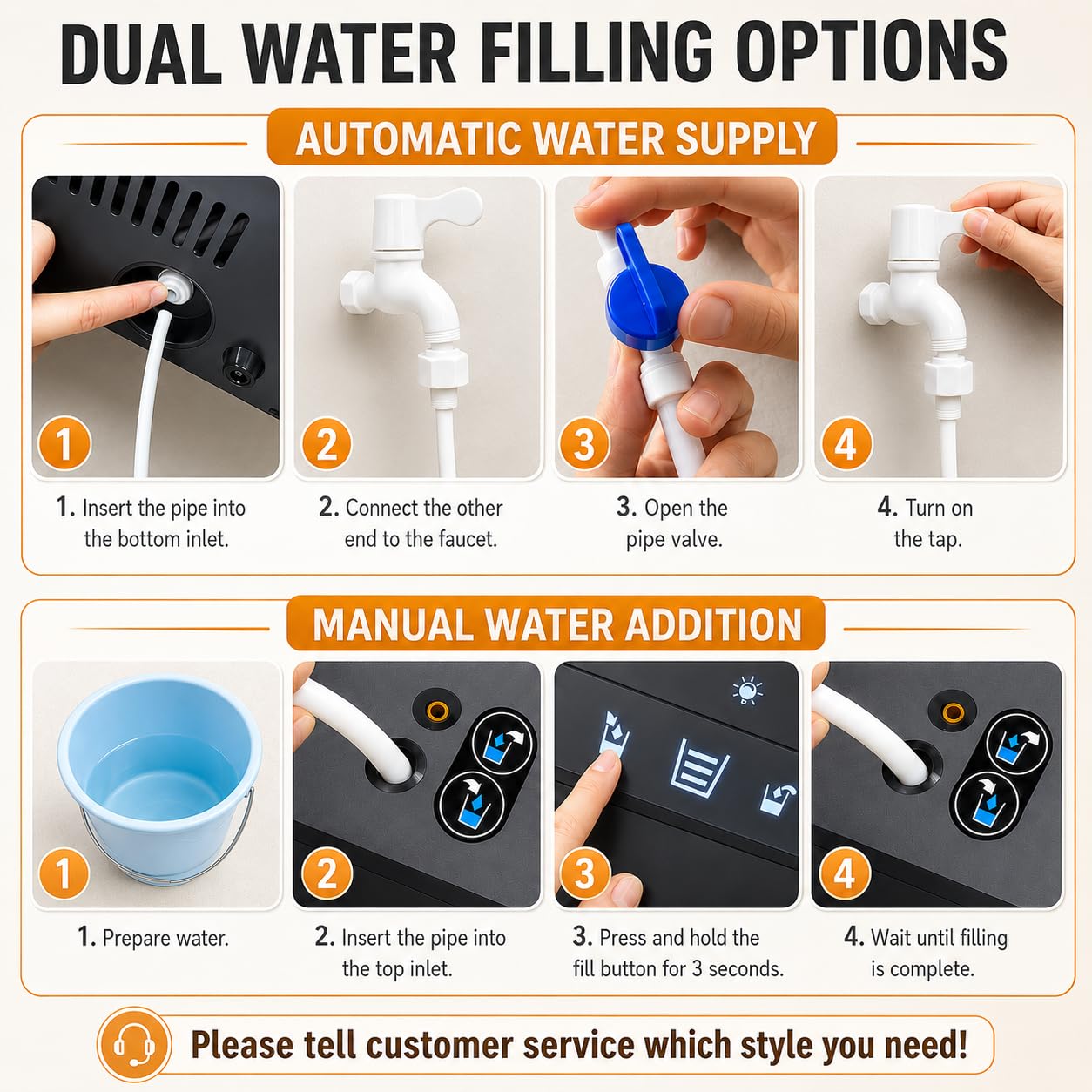 DUAL WATER FILLING OPTIONS

AUTOMATIC WATER SUPPLY

1

2

3

4

1. Insert the pipe into the bottom inlet.

2. Connect the other end to the faucet.

3. Open the pipe valve.

4. Turn on the tap.

MANUAL WATER ADDITION

1

2

3

4

1. Prepare water.

2. Insert the pipe into the top inlet.

3. Press and hold the fill button for 3 seconds.

4. Wait until filling is complete.

Please tell customer service which style you need!