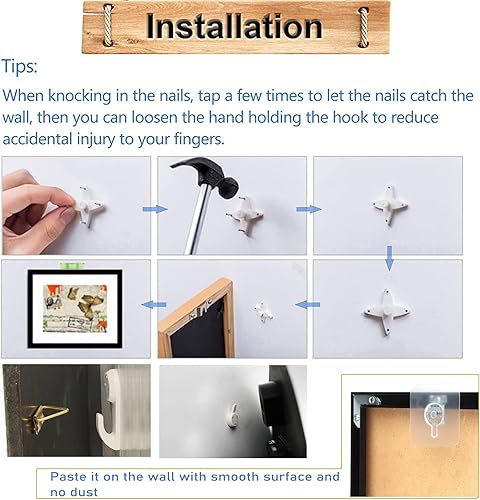 Installation

Tips:

When knocking in the nails, tap a few times to let the nails catch the wall, then you can loosen the hand holding the hook to reduce accidental injury to your fingers.

Paste it on the wall with smooth surface and no dust