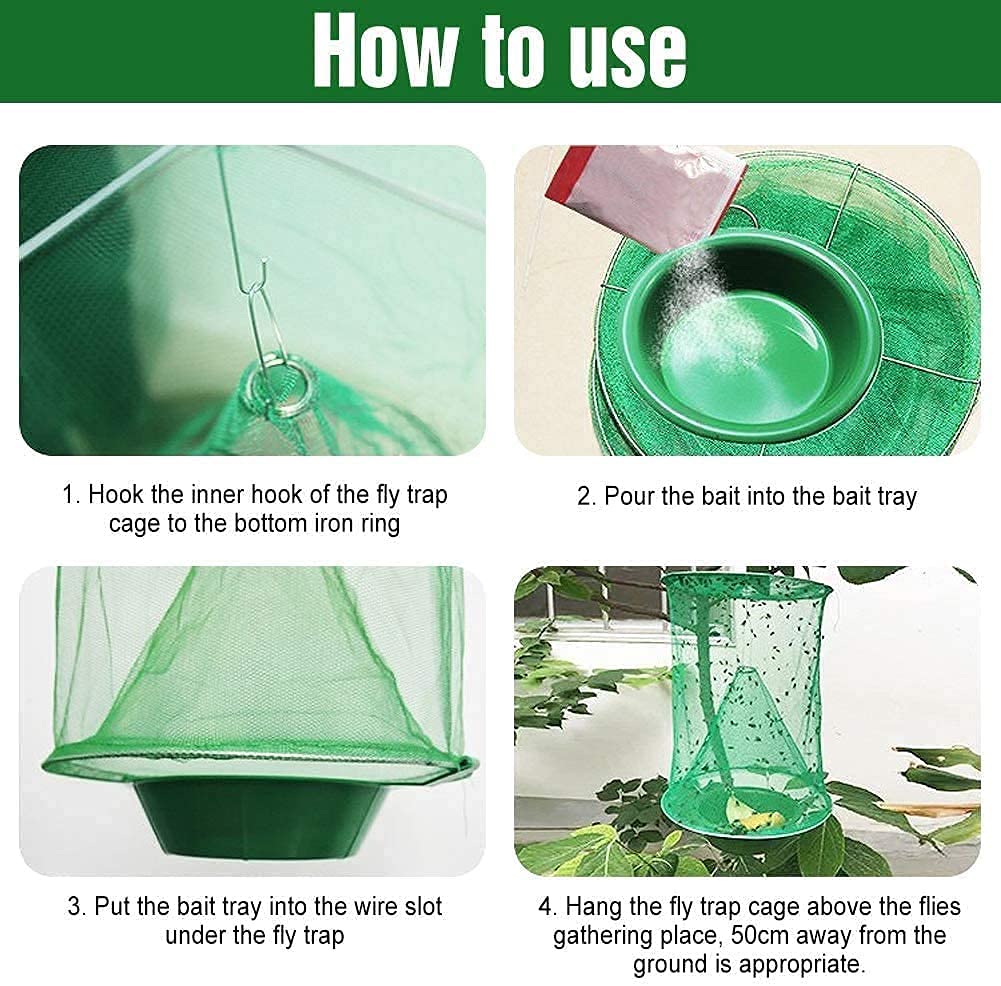 How to use

1. Hook the inner hook of the fly trap cage to the bottom iron ring

2. Pour the bait into the bait tray

3. Put the bait tray into the wire slot under the fly trap

4. Hang the fly trap cage above the flies gathering place, 50cm away from the ground is appropriate.